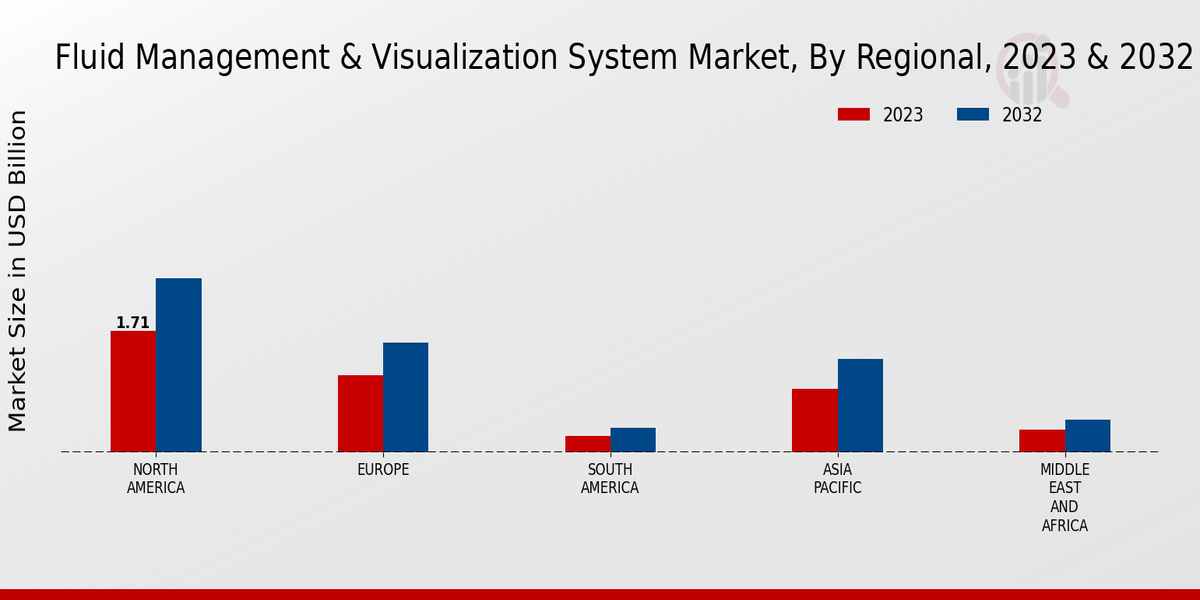 Fluid Management & Visualization System Market, By Regional, 2023 & 2032

2023 2032

Market Size in USD Billion

1.71

NORTH AMERICA

EUROPE

SOUTH AMERICA

ASIA PACIFIC

MIDDLE EAST AND AFRICA