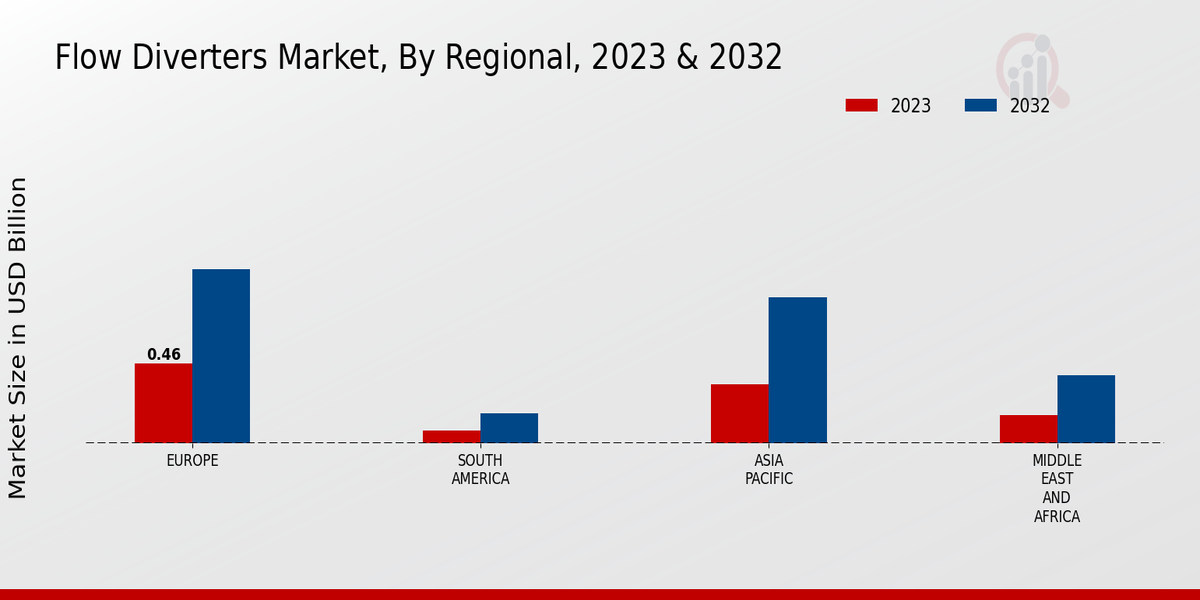 Flow Diverters Market, By Regional, 2023 & 2032

2023
2032

Market Size in USD Billion

0.46

EUROPE
SOUTH AMERICA
ASIA PACIFIC
MIDDLE EAST AND AFRICA