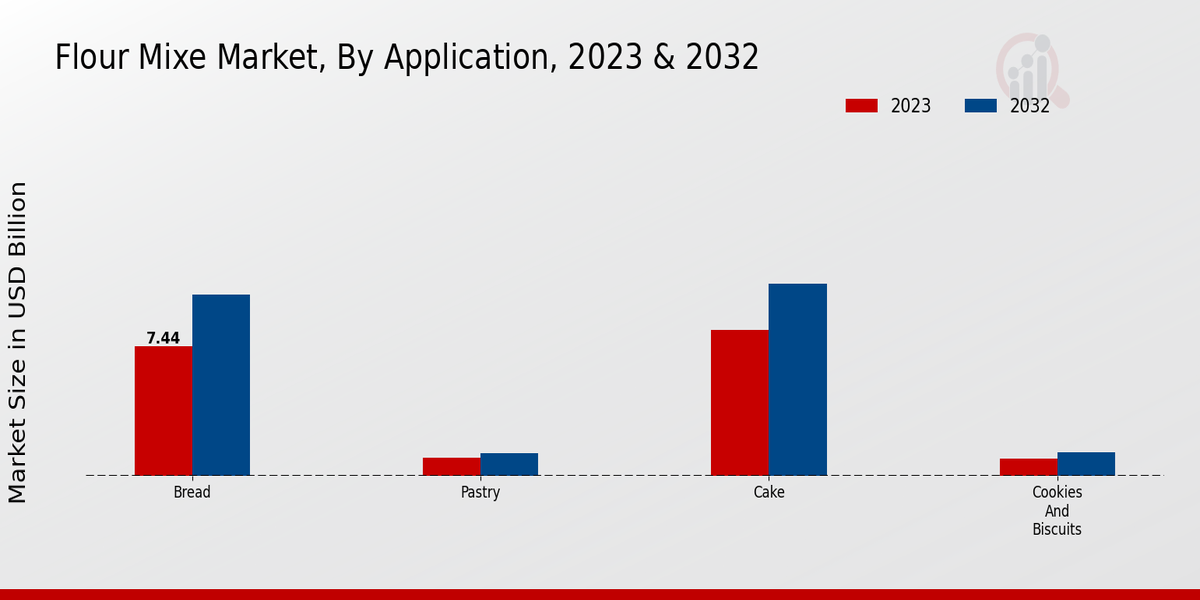 Flour Mixe Market, By Application, 2023 & 2032

2023
2032

Market Size in USD Billion

7.44

Bread
Pastry
Cake
Cookies And Biscuits