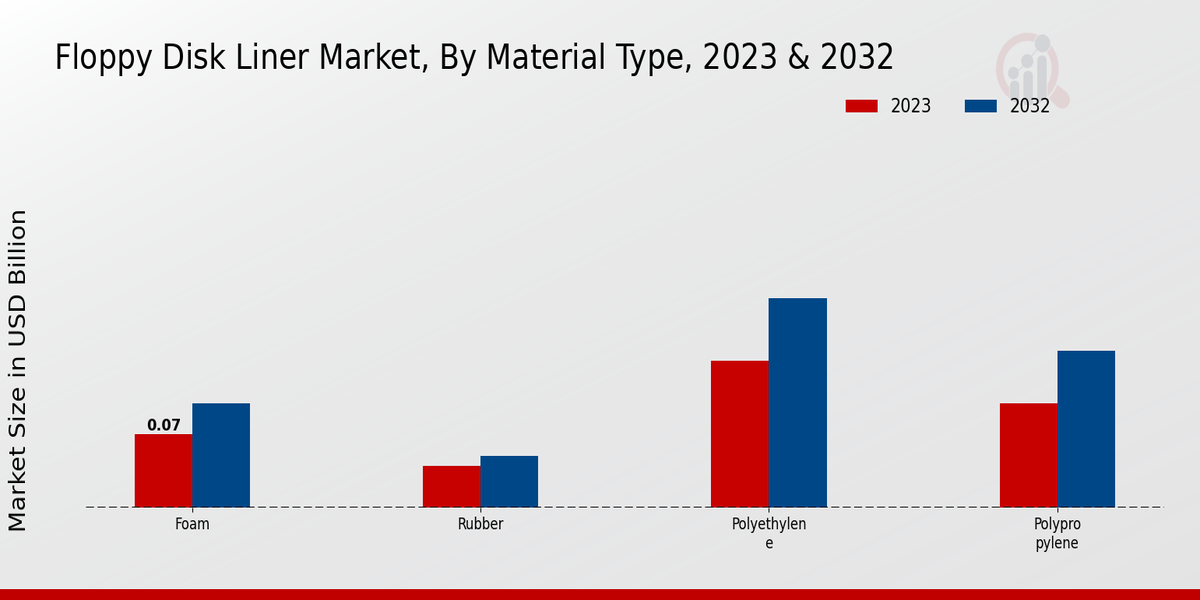 Floppy Disk Liner Market, By Material Type, 2023 & 2032

2023
2032

Market Size in USD Billion

0.07

Foam

Rubber

Polyethylen e

Polypro pylene