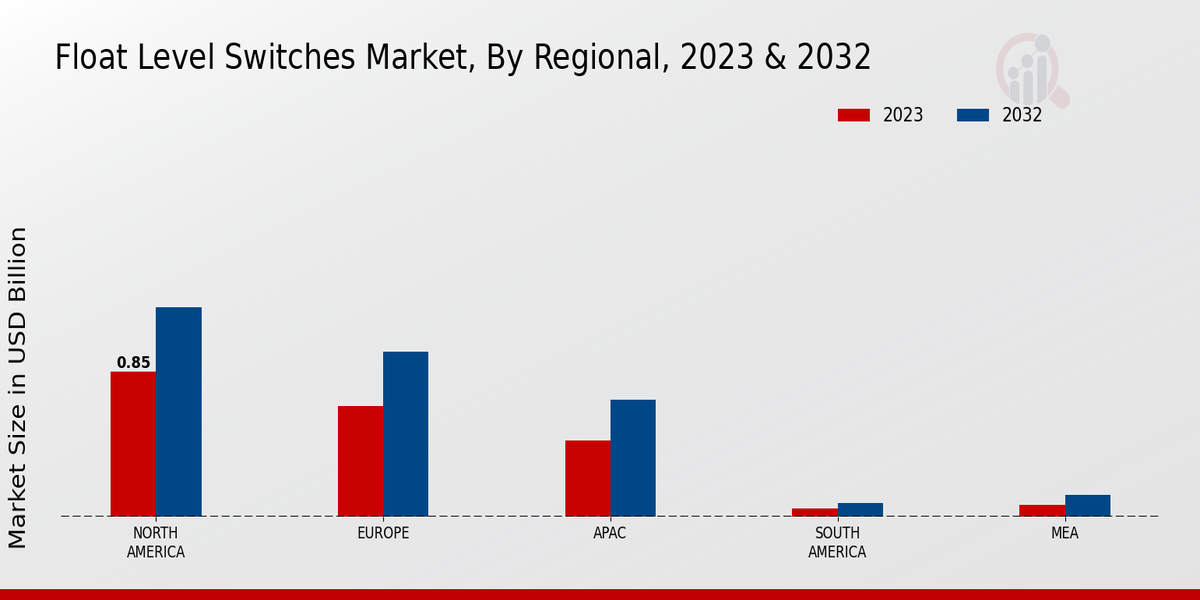 Float Level Switches Market, By Regional, 2023 & 2032

2023
2032

Market Size in USD Billion

0.85

NORTH AMERICA
EUROPE
APAC
SOUTH AMERICA
MEA