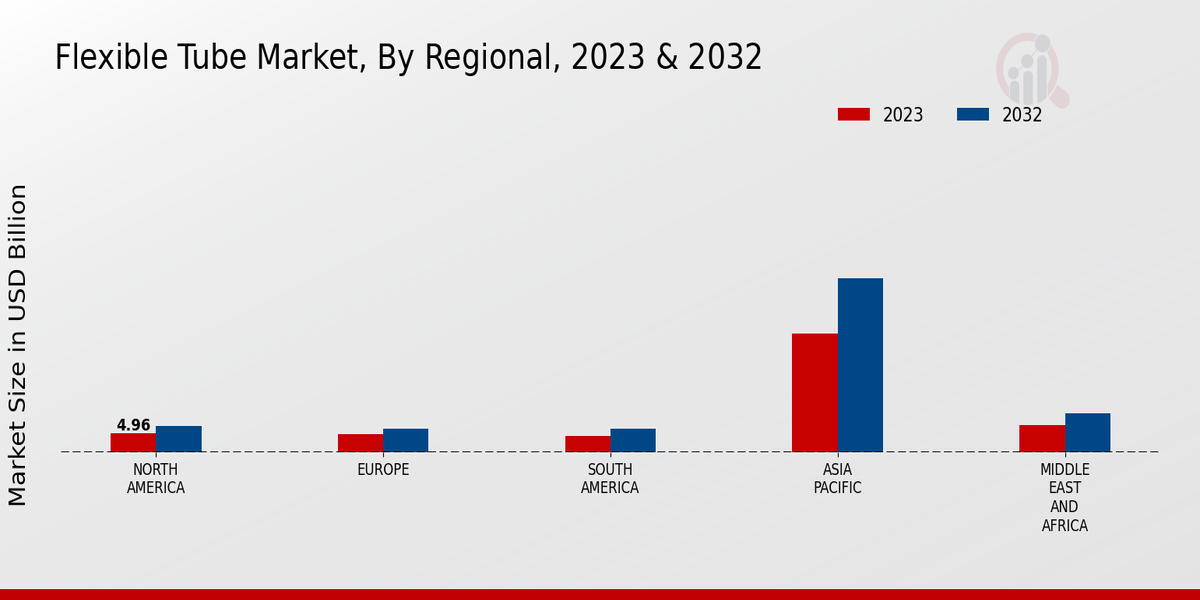 Flexible Tube Market, By Regional, 2023 & 2032

2023
2032

Market Size in USD Billion

4.96

NORTH AMERICA
EUROPE
SOUTH AMERICA
ASIA PACIFIC
MIDDLE EAST AND AFRICA