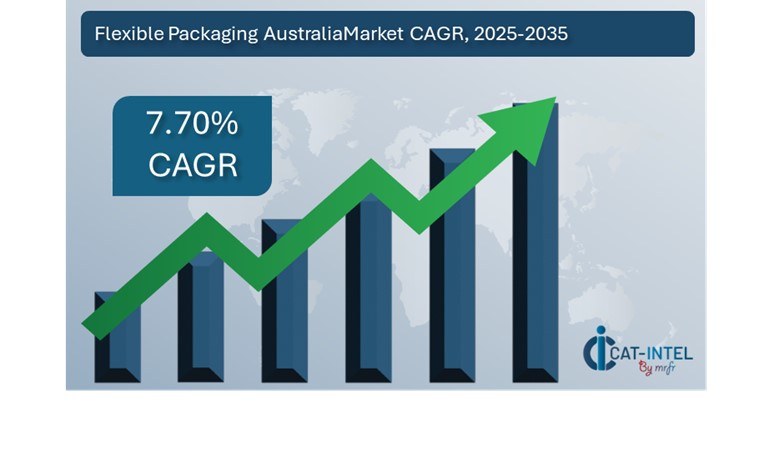 Flexible Packaging AustraliaMarket CAGR, 2025-2035

7.70%
CAGR

CAT-INTEL
By mrfr