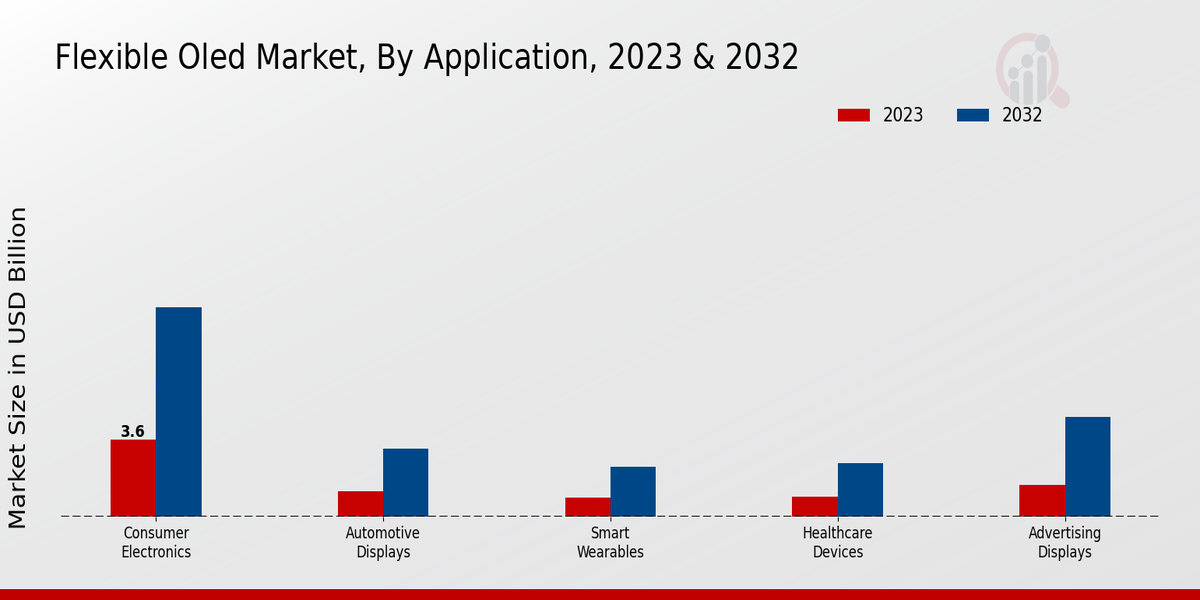 Flexible Oled Market, By Application, 2023 & 2032

2023
2032

Market Size in USD Billion

3.6

Consumer Electronics
Automotive Displays
Smart Wearables
Healthcare Devices
Advertising Displays