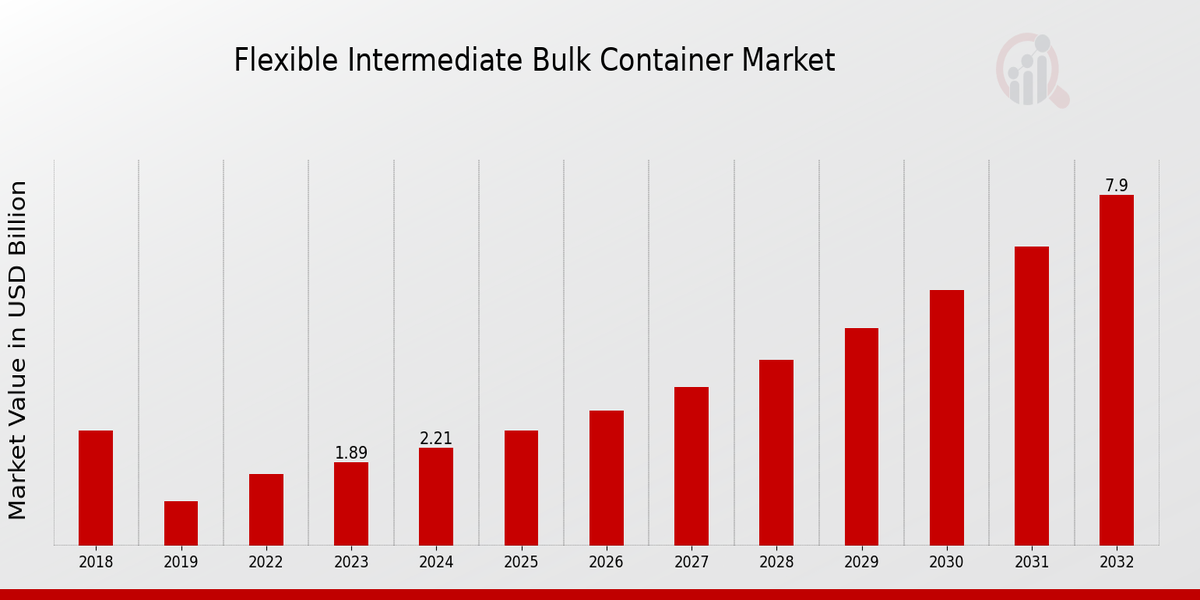 Flexible Intermediate Bulk Container Market

Market Value in USD Billion

1.89
2.21
7.9

2018
2019
2022
2023
2024
2025
2026
2027
2028
2029
2030
2031
2032