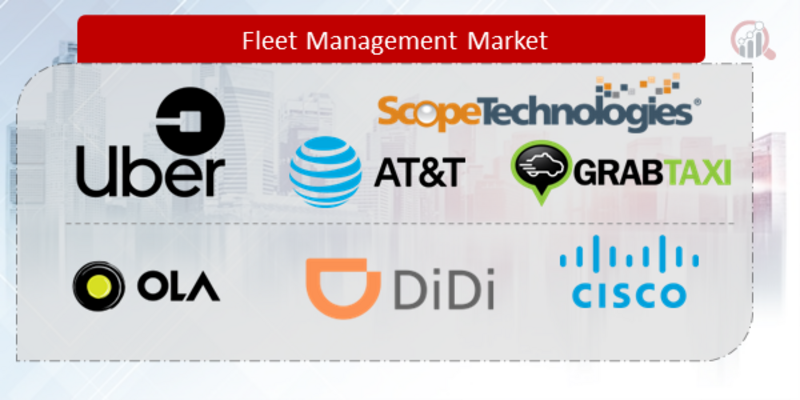 Fleet Management Market

Uber

ScopeTechnologies®

AT&T

GRABTAXI

OLA

DiDi

CISCO