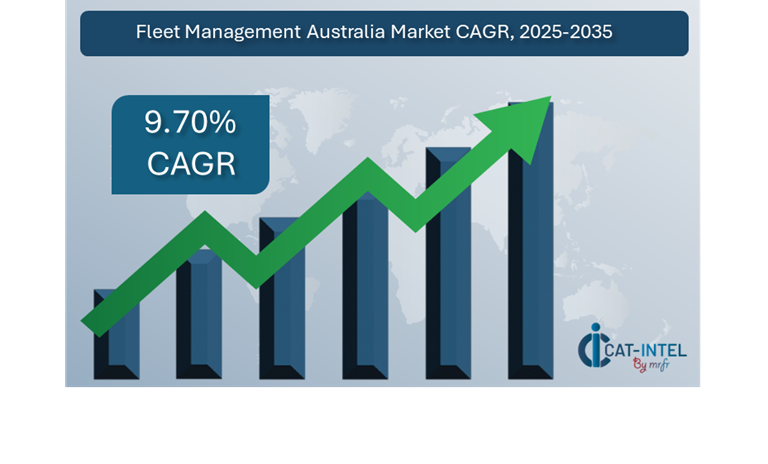 Fleet Management Australia Market CAGR, 2025-2035

9.70%
CAGR

CAT-INTEL
By mrfr