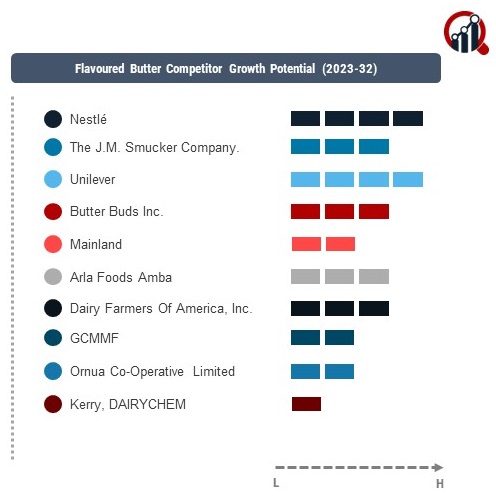 Flavoured Butter Competitor Growth Potential (2023-32)

Nestlé

The J.M. Smucker Company.

Unilever

Butter Buds Inc.

Mainland

Arla Foods Amba

Dairy Farmers Of America, Inc.

GCMMF

Ornua Co-Operative Limited

Kerry, DAIRYCHEM

L

H