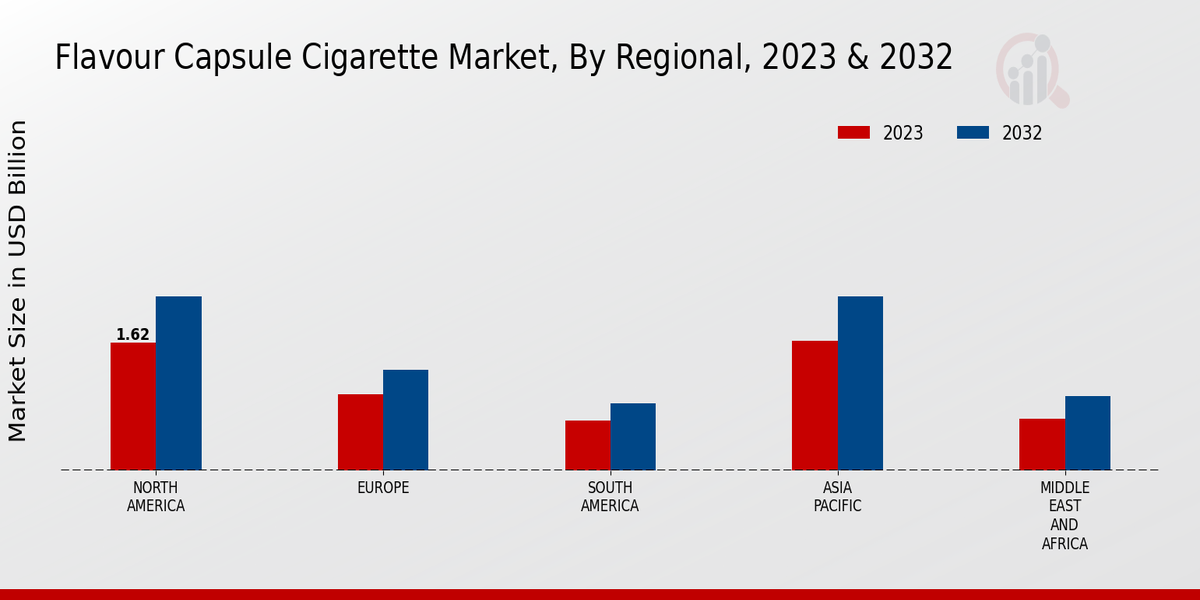 Flavour Capsule Cigarette Market, By Regional, 2023 & 2032

2023 2032

Market Size in USD Billion

1.62

NORTH AMERICA

EUROPE

SOUTH AMERICA

ASIA PACIFIC

MIDDLE EAST AND AFRICA