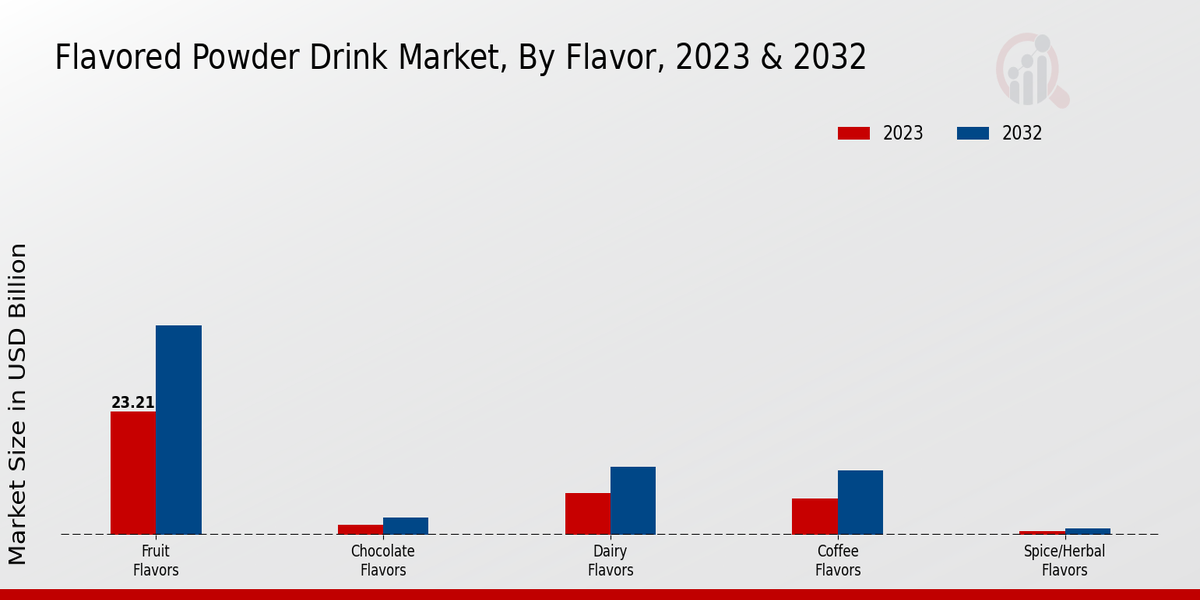 Flavored Powder Drink Market, By Flavor, 2023 & 2032

2023
2032

Market Size in USD Billion

23.21

Fruit Flavors
Chocolate Flavors
Dairy Flavors
Coffee Flavors
Spice/Herbal Flavors