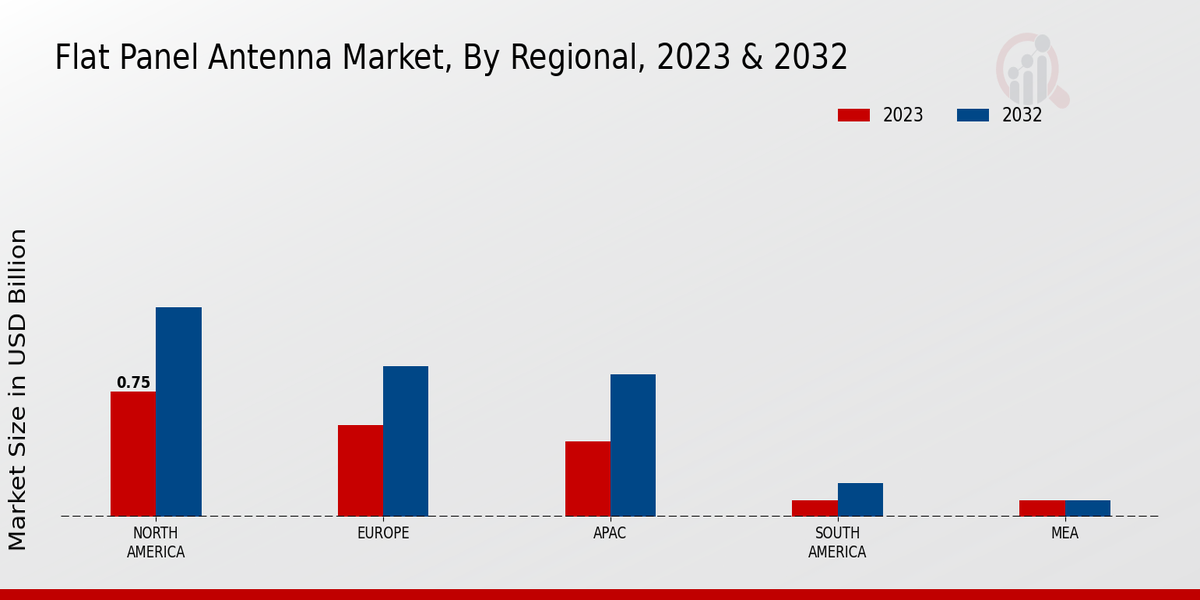 Flat Panel Antenna Market, By Regional, 2023 & 2032

2023
2032

Market Size in USD Billion

0.75

NORTH AMERICA
EUROPE
APAC
SOUTH AMERICA
MEA