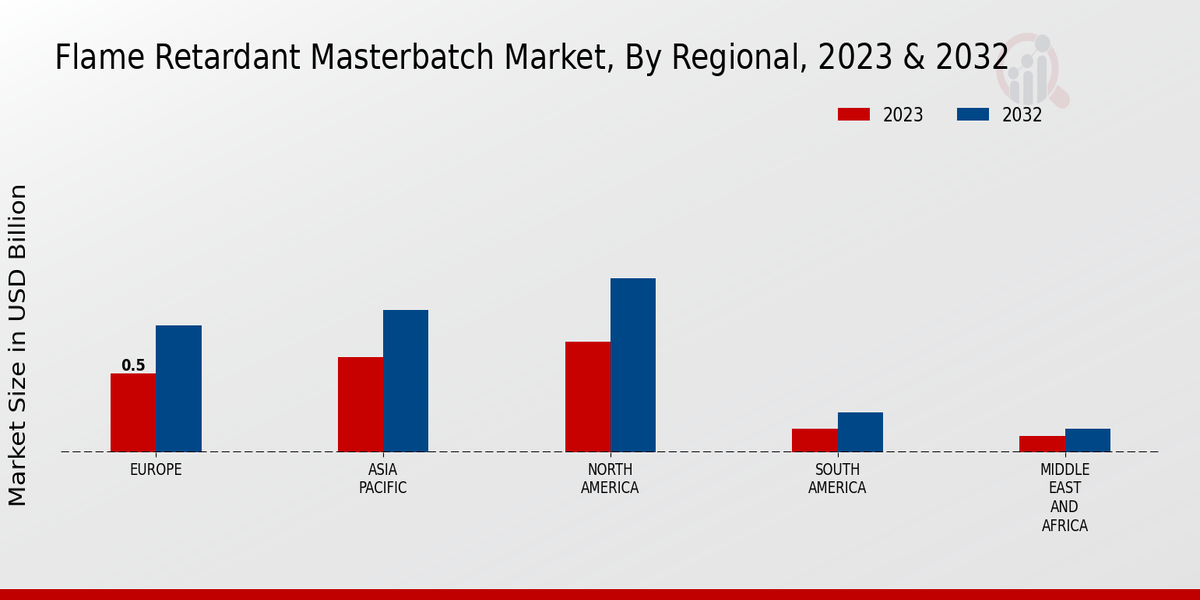 Flame Retardant Masterbatch Market, By Regional, 2023 & 2032

2023
2032

Market Size in USD Billion

0.5

EUROPE
ASIA PACIFIC
NORTH AMERICA
SOUTH AMERICA
MIDDLE EAST AND AFRICA