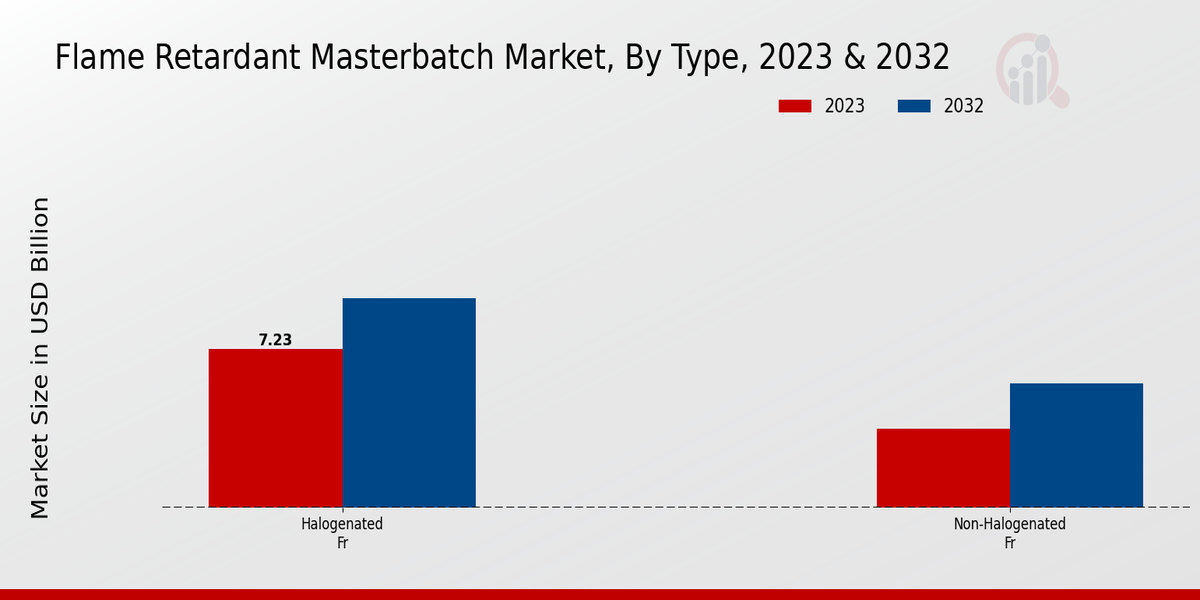 Flame Retardant Masterbatch Market, By Type, 2023 & 2032

2023
2032

Market Size in USD Billion

7.23

Halogenated
Fr

Non-Halogenated
Fr