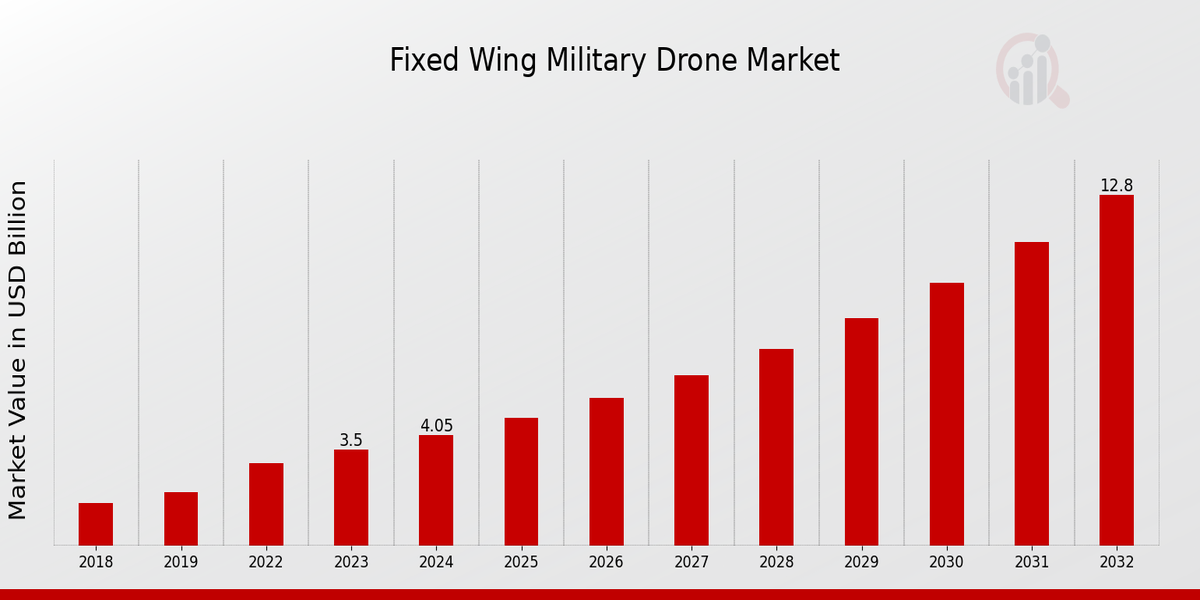 Fixed Wing Military Drone Market

Market Value in USD Billion

3.5
4.05
12.8

2018
2019
2022
2023
2024
2025
2026
2027
2028
2029
2030
2031
2032