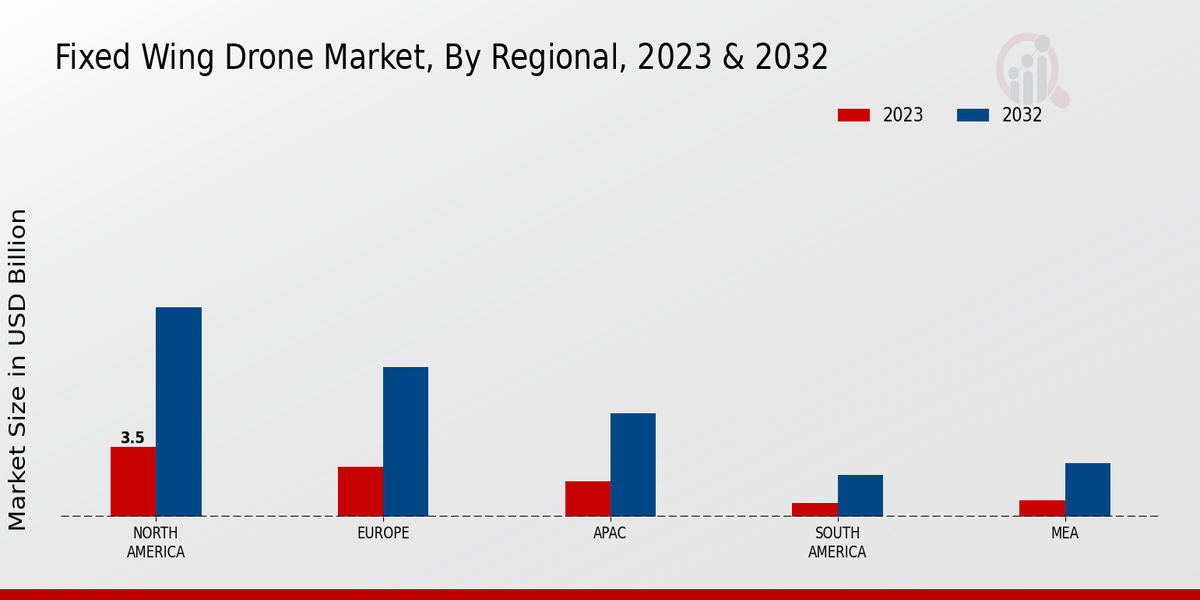 Fixed Wing Drone Market, By Regional, 2023 & 2032

2023
2032

Market Size in USD Billion

3.5

NORTH AMERICA
EUROPE
APAC
SOUTH AMERICA
MEA