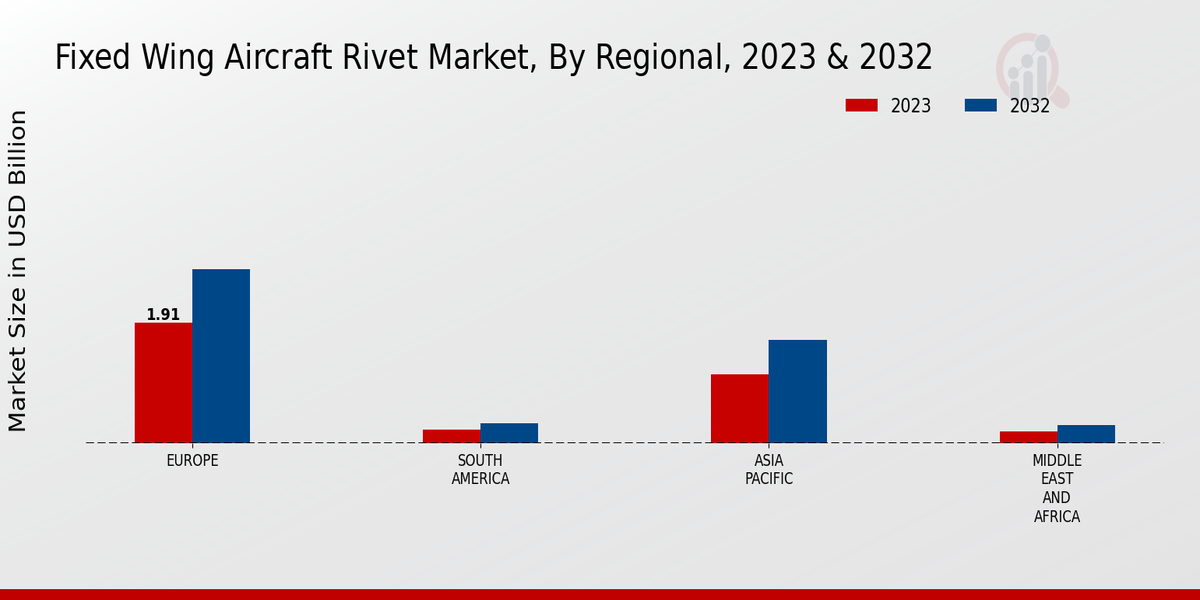 Fixed Wing Aircraft Rivet Market, By Regional, 2023 & 2032

2023 2032

Market Size in USD Billion

1.91

EUROPE

SOUTH AMERICA

ASIA PACIFIC

MIDDLE EAST AND AFRICA