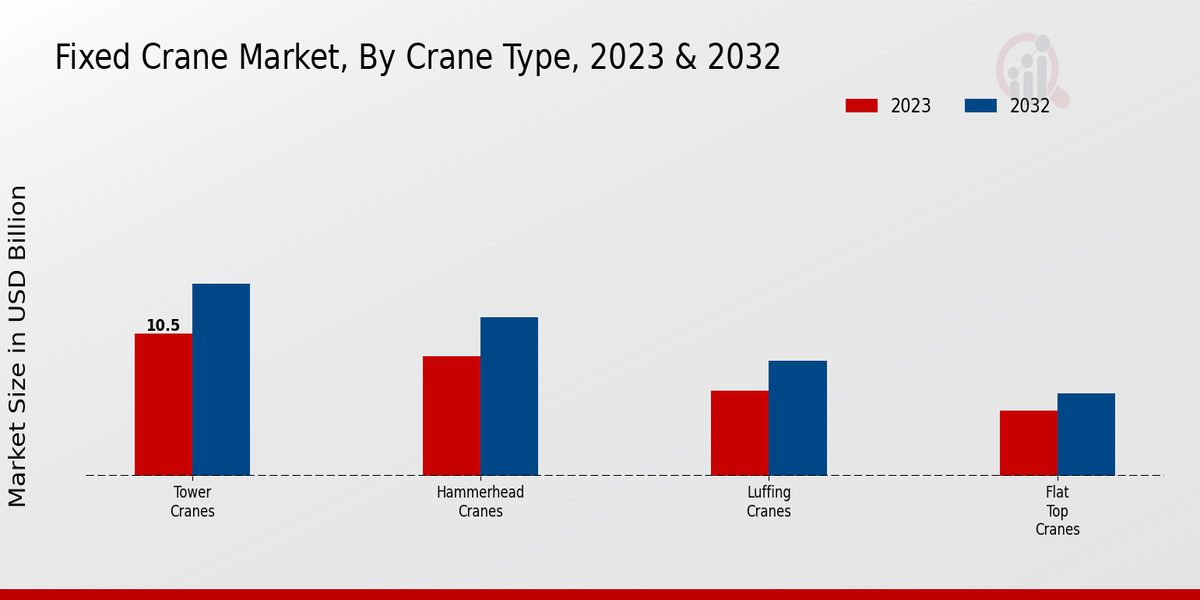 Fixed Crane Market, By Crane Type, 2023 & 2032

2023 2032

Market Size in USD Billion

10.5

Tower Cranes

Hammerhead Cranes

Luffing Cranes

Flat Top Cranes