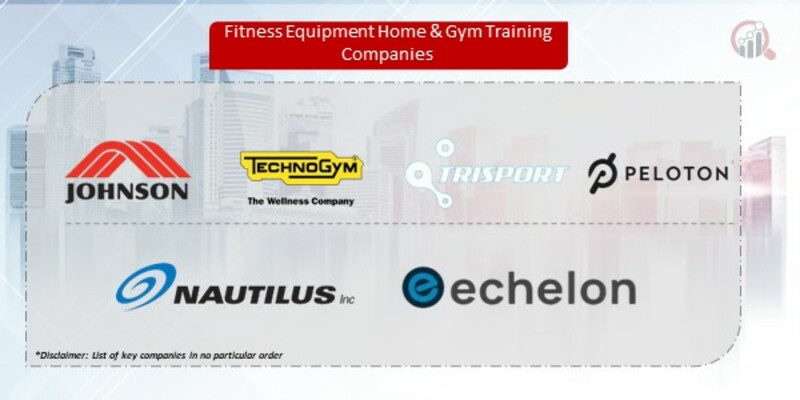 Fitness Equipment Home & Gym Training Companies

JOHNSON

TECHNOGYM
The Wellness Company

TRISPORT

PELOTON

NAUTILUS Inc

echelon

*Disclaimer: List of key companies in no particular order