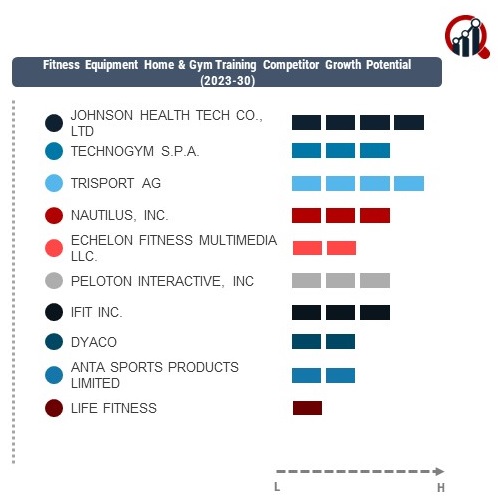 Fitness Equipment Home & Gym Training Competitor Growth Potential (2023-30)

JOHNSON HEALTH TECH CO., LTD

TECHNOGYM S.P.A.

TRISPORT AG

NAUTILUS, INC.

ECHELON FITNESS MULTIMEDIA LLC.

PELOTON INTERACTIVE, INC

IFIT INC.

DYACO

ANTA SPORTS PRODUCTS LIMITED

LIFE FITNESS

L

H