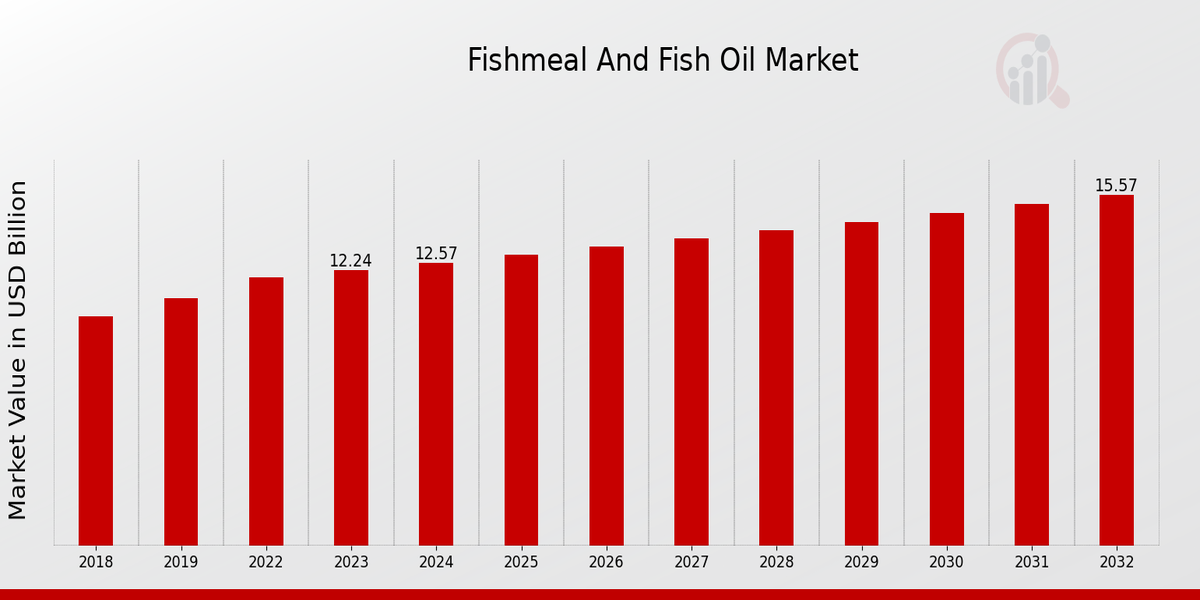 Fishmeal And Fish Oil Market

Market Value in USD Billion

12.24
12.57
15.57

2018
2019
2022
2023
2024
2025
2026
2027
2028
2029
2030
2031
2032