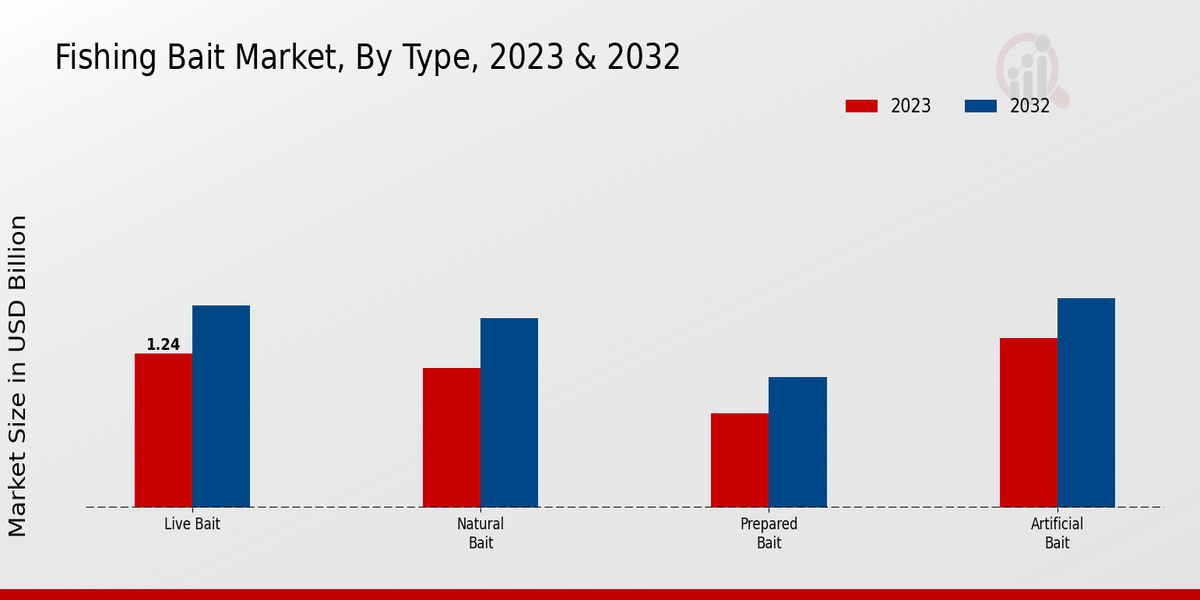 Fishing Bait Market, By Type, 2023 & 2032

2023
2032

Market Size in USD Billion

1.24

Live Bait
Natural Bait
Prepared Bait
Artificial Bait