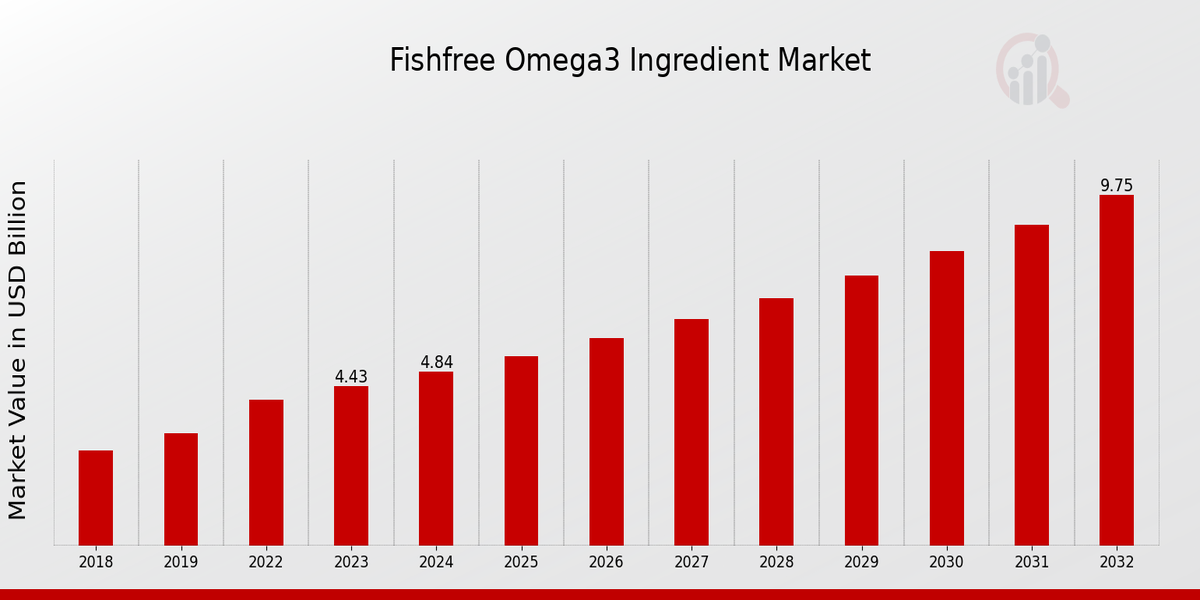 Fishfree Omega3 Ingredient Market

Market Value in USD Billion

4.43
4.84
9.75

2018
2019
2022
2023
2024
2025
2026
2027
2028
2029
2030
2031
2032