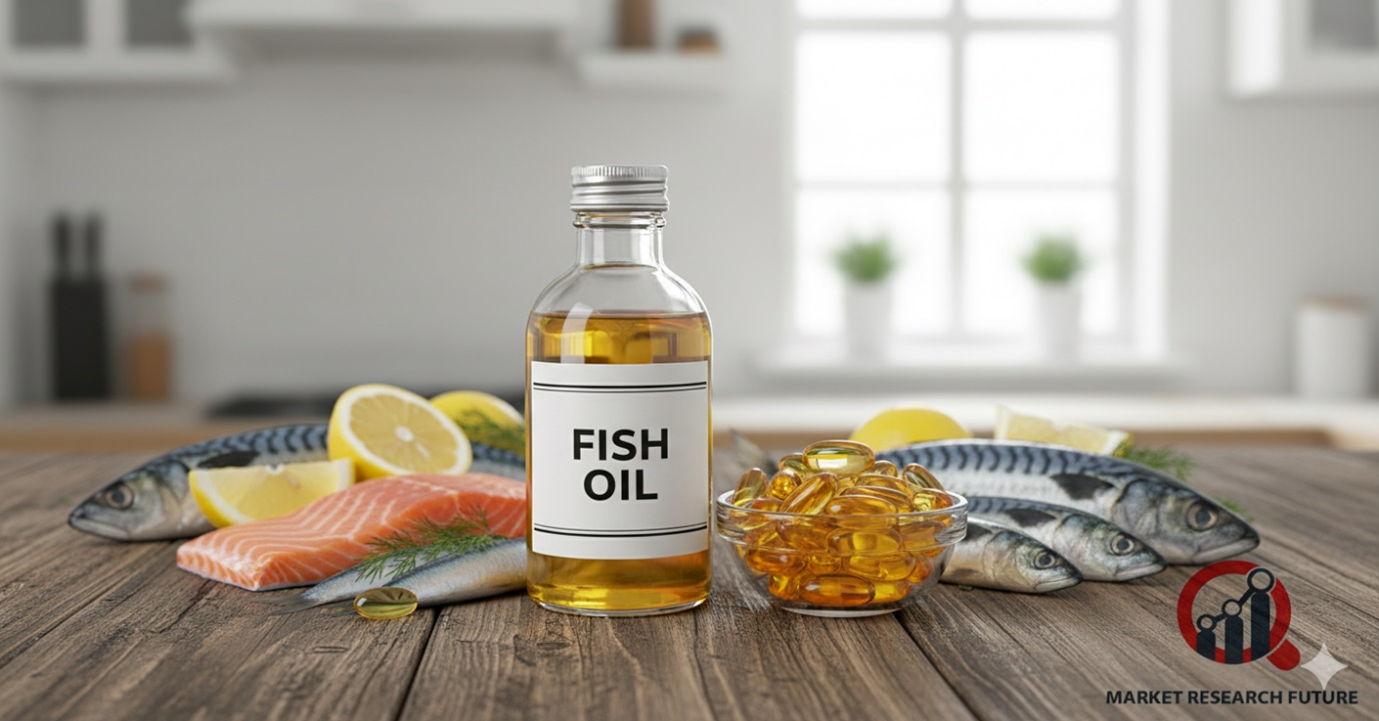 FISH OIL

MARKET RESEARCH FUTURE