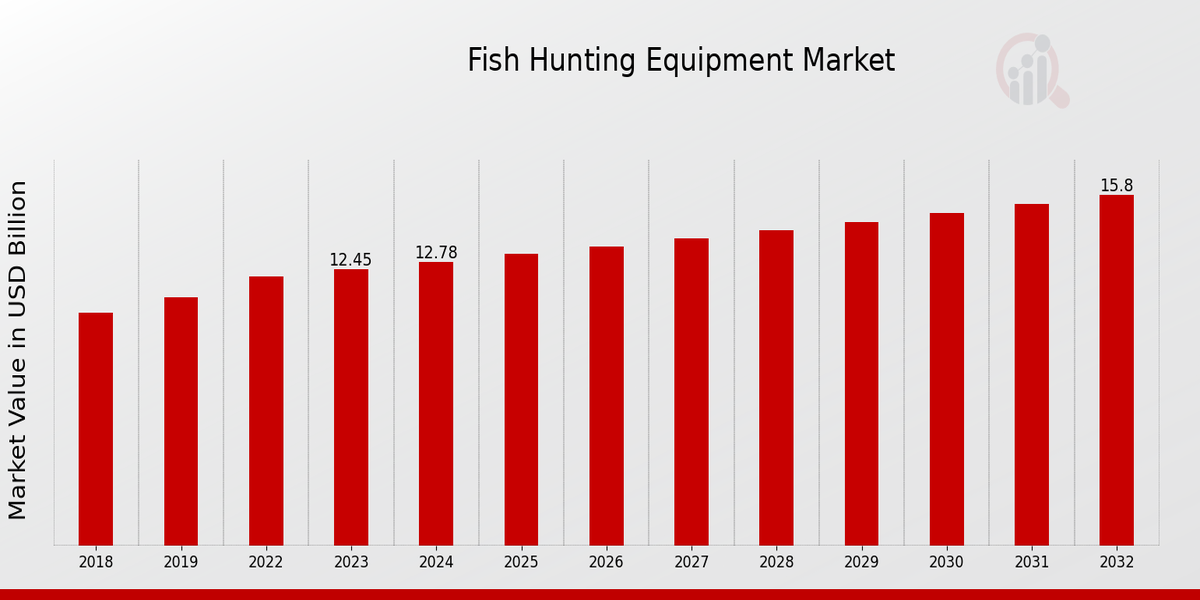 Fish Hunting Equipment Market

Market Value in USD Billion

12.45
12.78
15.8

2018
2019
2022
2023
2024
2025
2026
2027
2028
2029
2030
2031
2032