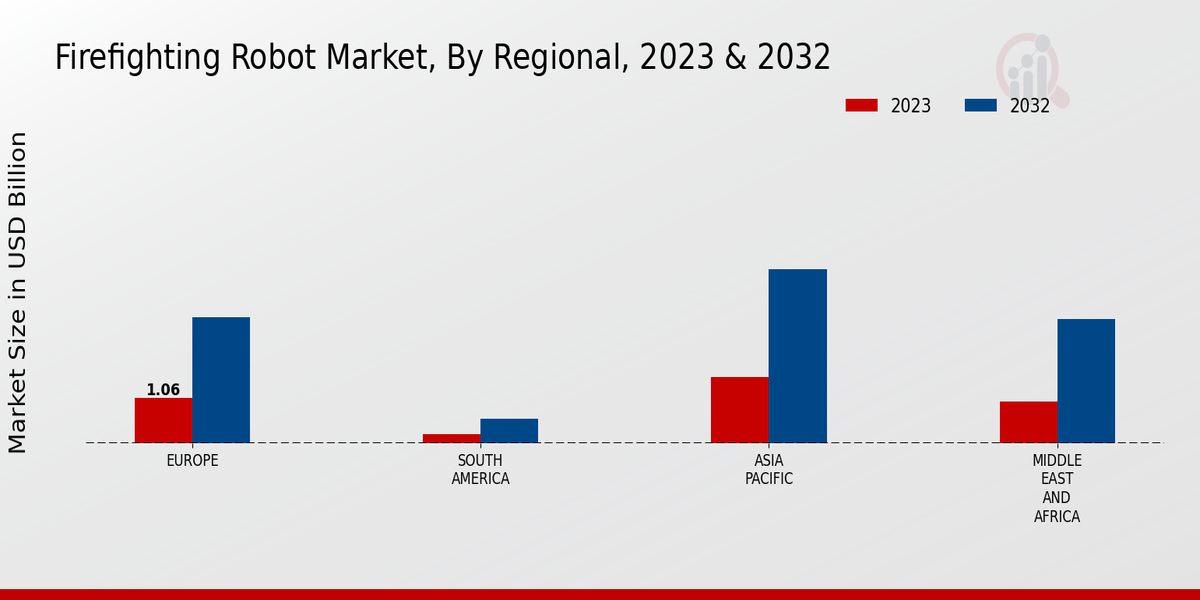 Firefighting Robot Market, By Regional, 2023 & 2032

2023
2032

Market Size in USD Billion

1.06

EUROPE
SOUTH AMERICA
ASIA PACIFIC
MIDDLE EAST AND AFRICA