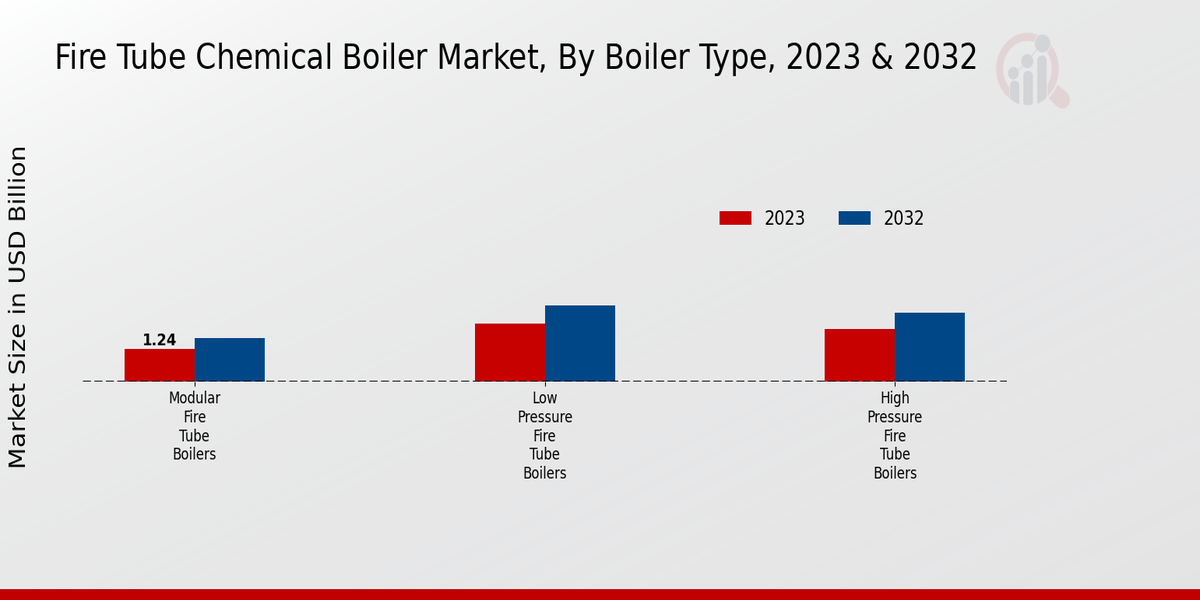 Fire Tube Chemical Boiler Market, By Boiler Type, 2023 & 2032

Market Size in USD Billion

2023
2032

1.24

Modular Fire Tube Boilers

Low Pressure Fire Tube Boilers

High Pressure Fire Tube Boilers