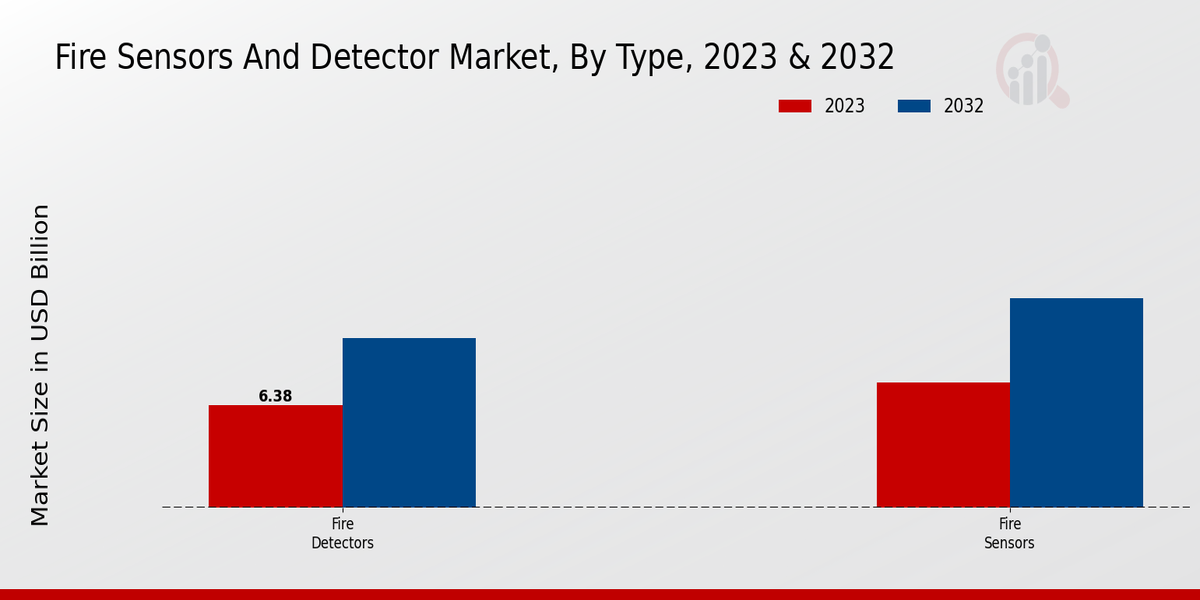 Fire Sensors And Detector Market, By Type, 2023 & 2032

2023
2032

Market Size in USD Billion

6.38

Fire Detectors

Fire Sensors