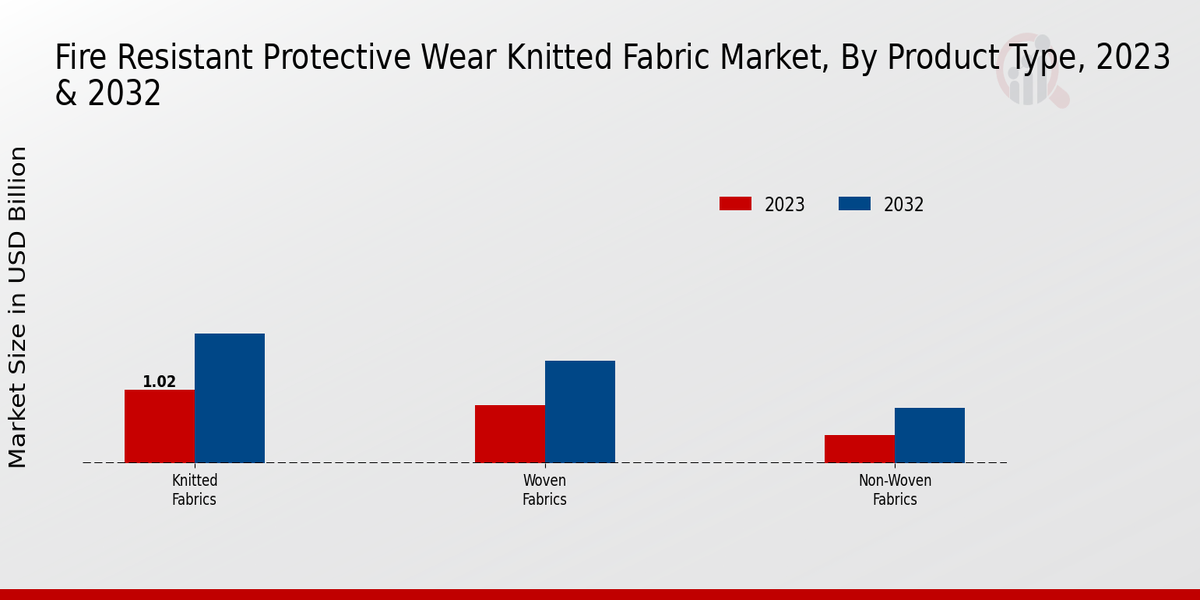 Fire Resistant Protective Wear Knitted Fabric Market, By Product Type, 2023 & 2032

Market Size in USD Billion

2023
2032

1.02

Knitted Fabrics

Woven Fabrics

Non-Woven Fabrics