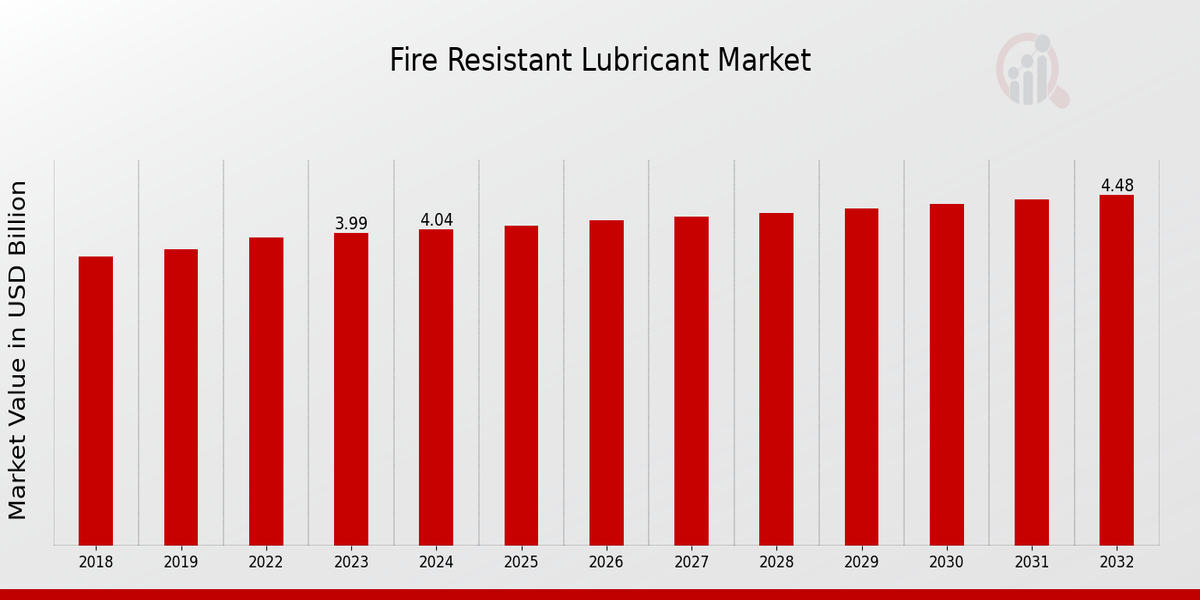 Fire Resistant Lubricant Market

Market Value in USD Billion

3.99
4.04
4.48

2018
2019
2022
2023
2024
2025
2026
2027
2028
2029
2030
2031
2032