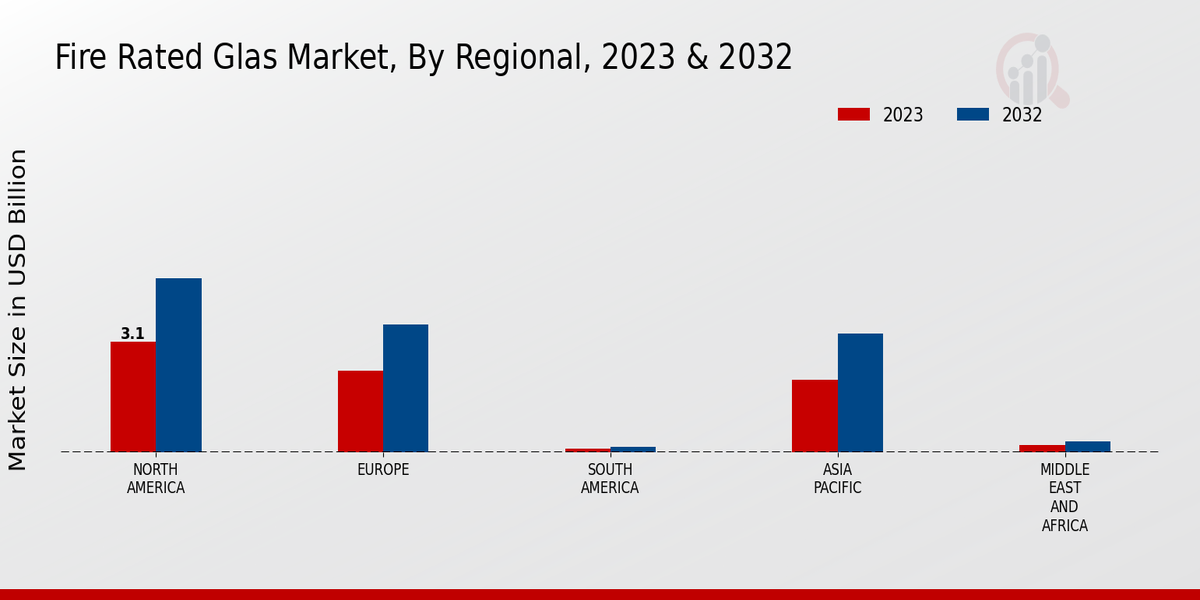 Fire Rated Glas Market, By Regional, 2023 & 2032

2023
2032

Market Size in USD Billion

3.1

NORTH AMERICA
EUROPE
SOUTH AMERICA
ASIA PACIFIC
MIDDLE EAST AND AFRICA