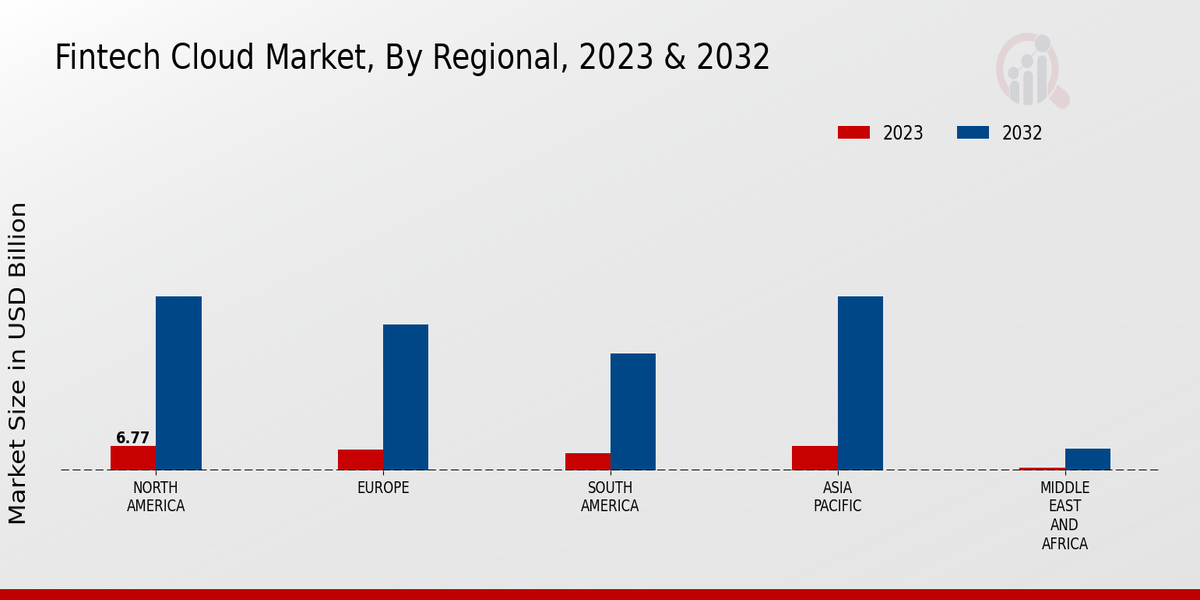 Fintech Cloud Market, By Regional, 2023 & 2032

2023 2032

Market Size in USD Billion

6.77

NORTH AMERICA

EUROPE

SOUTH AMERICA

ASIA PACIFIC

MIDDLE EAST AND AFRICA