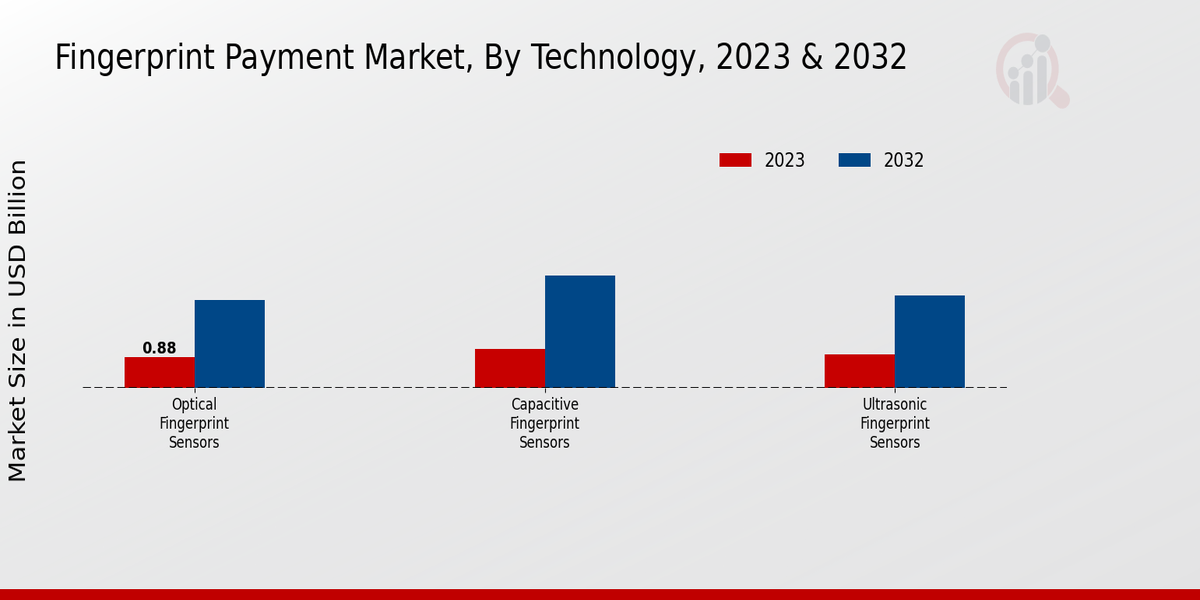 Fingerprint Payment Market, By Technology, 2023 & 2032

2023
2032

Market Size in USD Billion

0.88

Optical Fingerprint Sensors

Capacitive Fingerprint Sensors

Ultrasonic Fingerprint Sensors