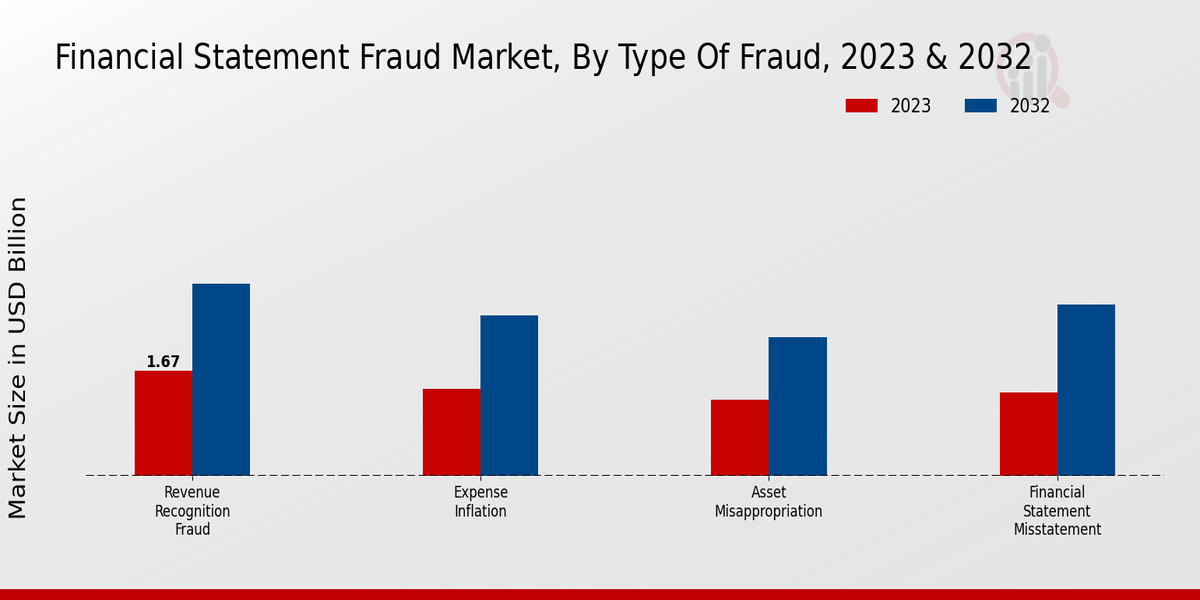 Financial Statement Fraud Market, By Type Of Fraud, 2023 & 2032

2023
2032

Market Size in USD Billion

1.67

Revenue Recognition Fraud

Expense Inflation

Asset Misappropriation

Financial Statement Misstatement