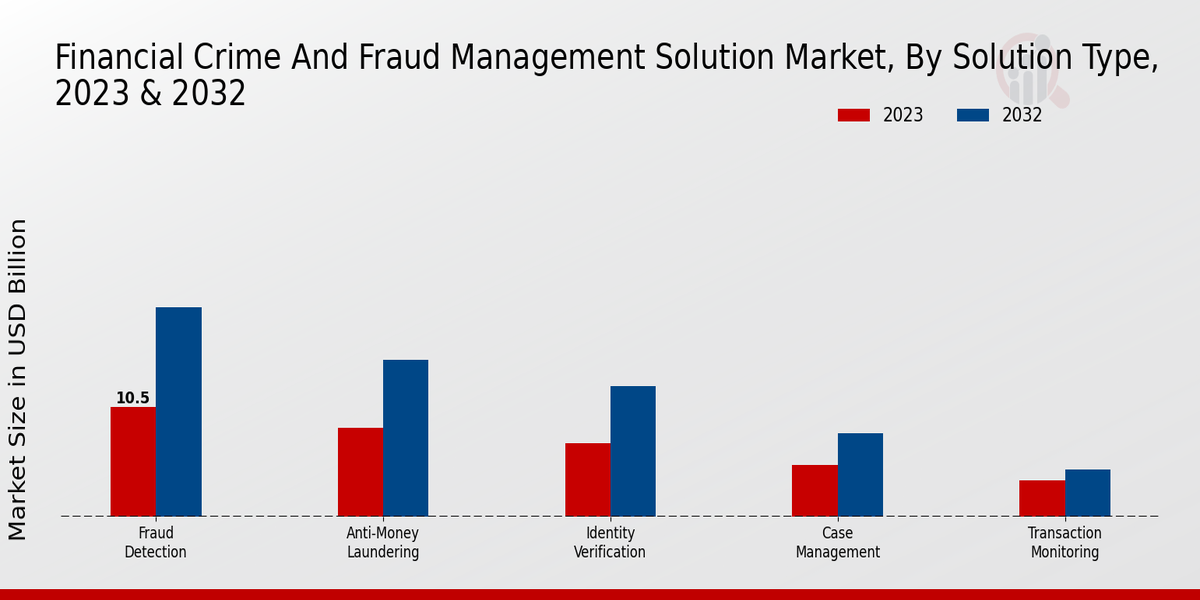 Financial Crime And Fraud Management Solution Market, By Solution Type, 2023 & 2032

2023
2032

Market Size in USD Billion

10.5

Fraud Detection
Anti-Money Laundering
Identity Verification
Case Management
Transaction Monitoring