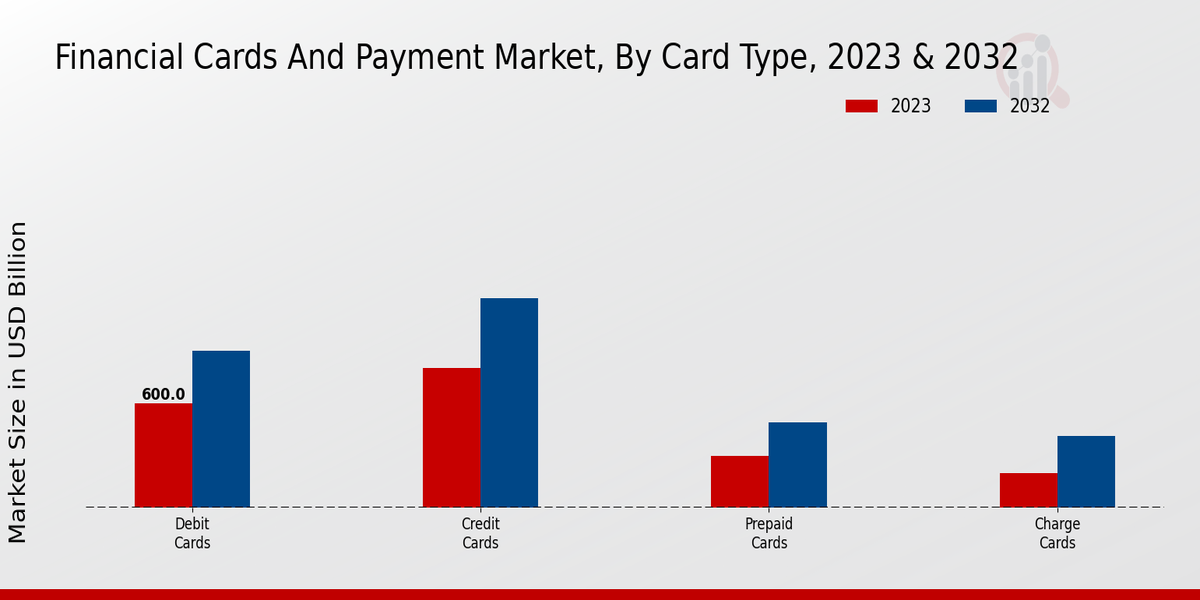 Financial Cards And Payment Market, By Card Type, 2023 & 2032

2023
2032

Market Size in USD Billion

600.0

Debit Cards
Credit Cards
Prepaid Cards
Charge Cards