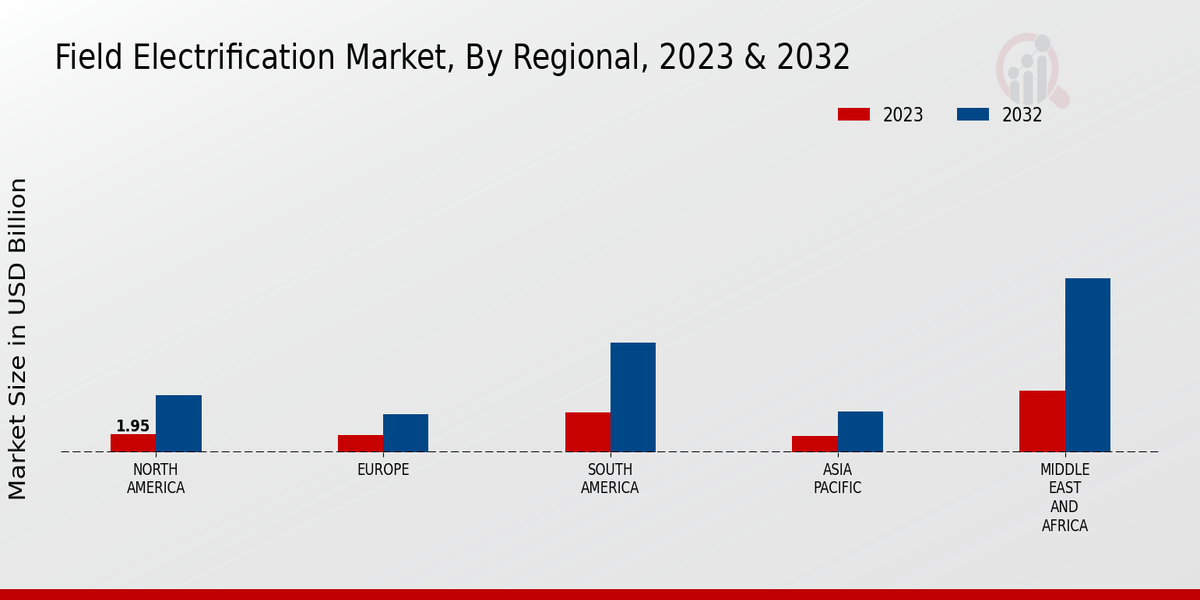 Field Electrification Market, By Regional, 2023 & 2032

2023
2032

Market Size in USD Billion

1.95

NORTH AMERICA
EUROPE
SOUTH AMERICA
ASIA PACIFIC
MIDDLE EAST AND AFRICA