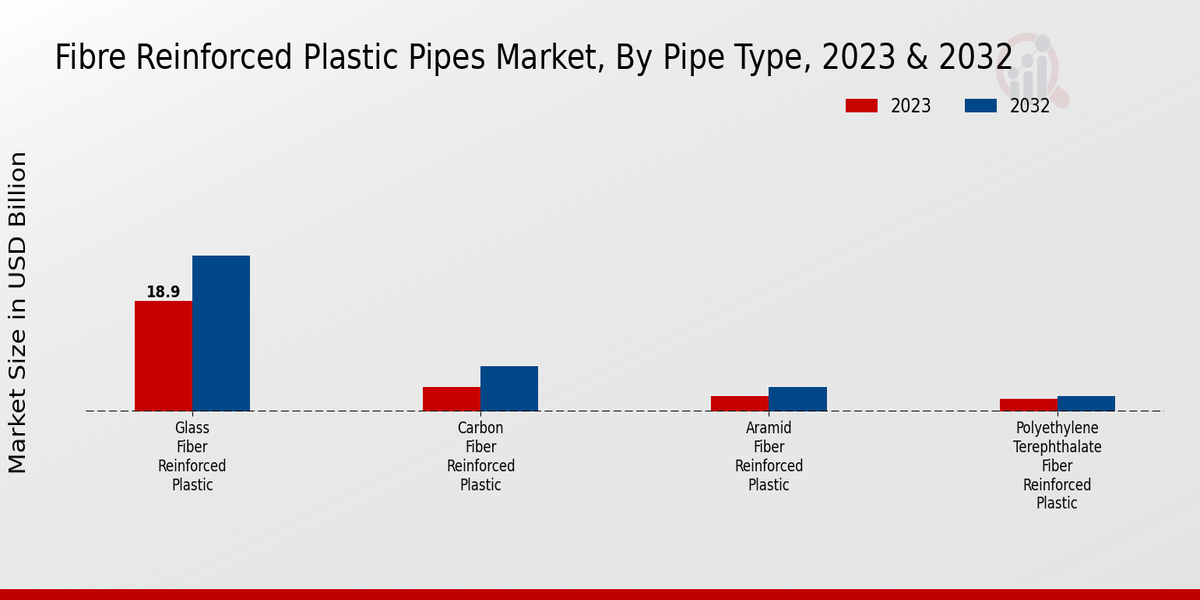 Fibre Reinforced Plastic Pipes Market, By Pipe Type, 2023 & 2032

2023
2032

Market Size in USD Billion

18.9

Glass Fiber Reinforced Plastic

Carbon Fiber Reinforced Plastic

Aramid Fiber Reinforced Plastic

Polyethylene Terephthalate Fiber Reinforced Plastic