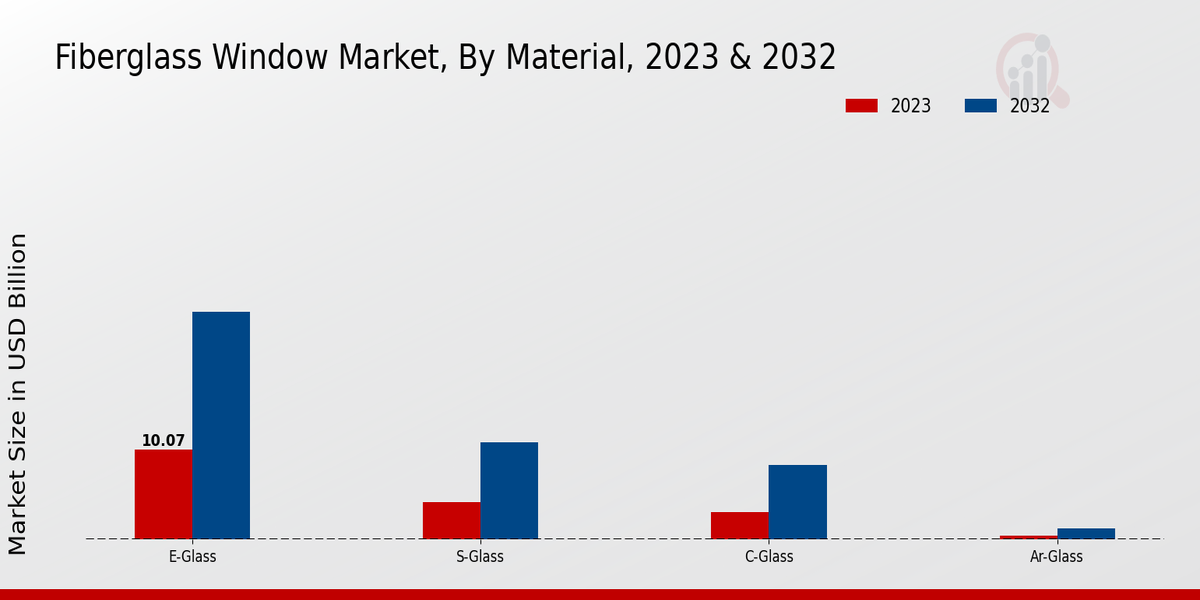 Fiberglass Window Market, By Material, 2023 & 2032

2023
2032

Market Size in USD Billion

10.07

E-Glass
S-Glass
C-Glass
Ar-Glass