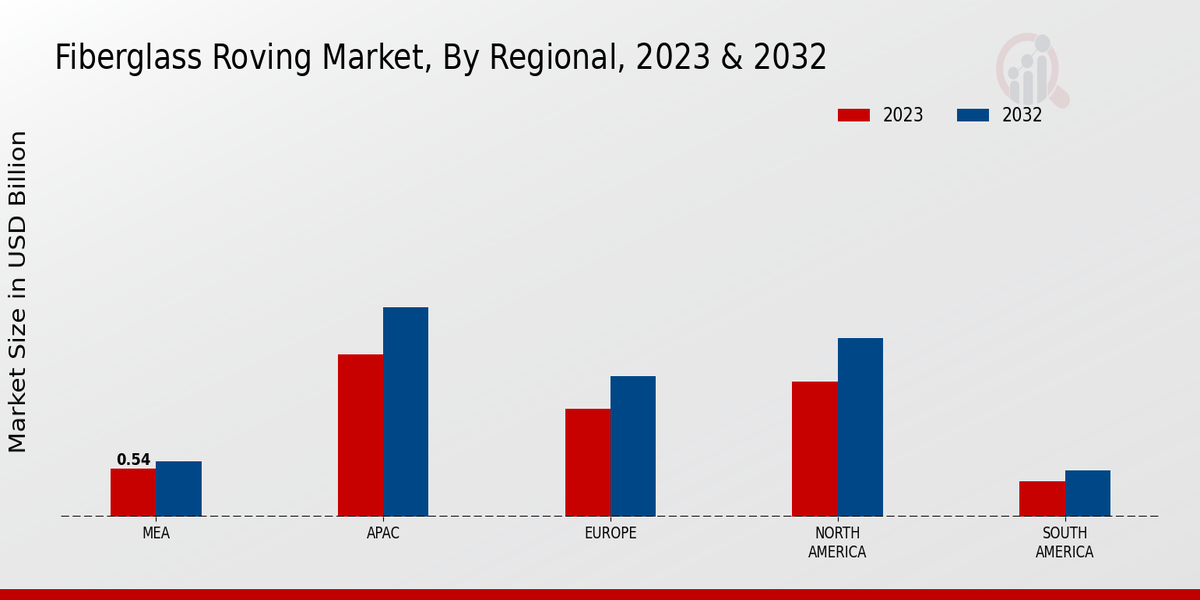 Fiberglass Roving Market, By Regional, 2023 & 2032

2023
2032

Market Size in USD Billion

0.54

MEA
APAC
EUROPE
NORTH AMERICA
SOUTH AMERICA