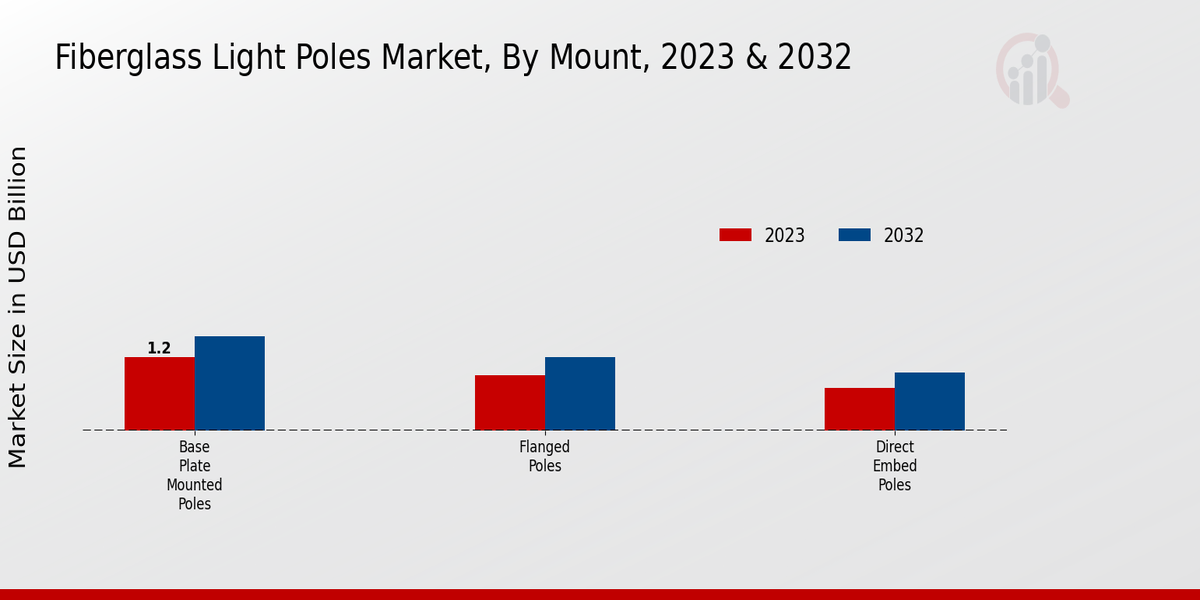 Fiberglass Light Poles Market, By Mount, 2023 & 2032

Market Size in USD Billion

2023
2032

1.2

Base Plate Mounted Poles

Flanged Poles

Direct Embed Poles