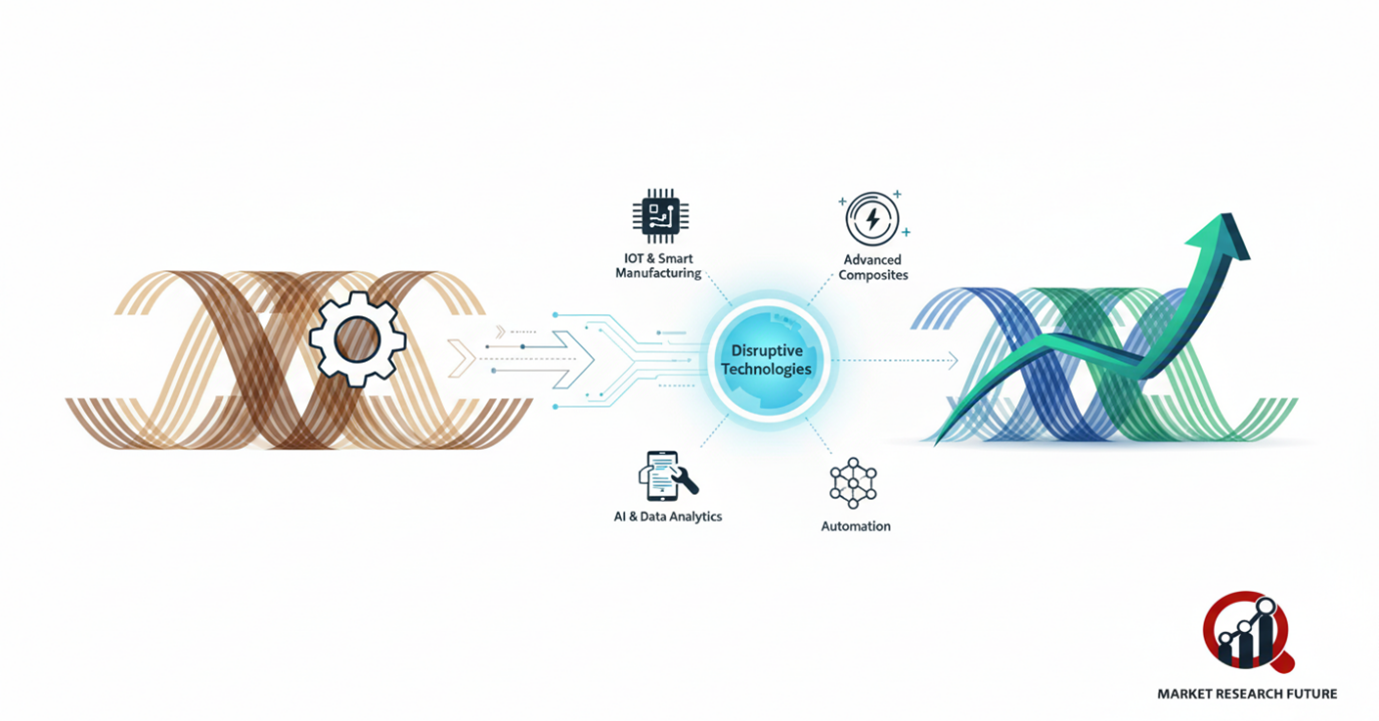 IOT & Smart Manufacturing

Advanced Composites

Disruptive Technologies

AI & Data Analytics

Automation

MARKET RESEARCH FUTURE