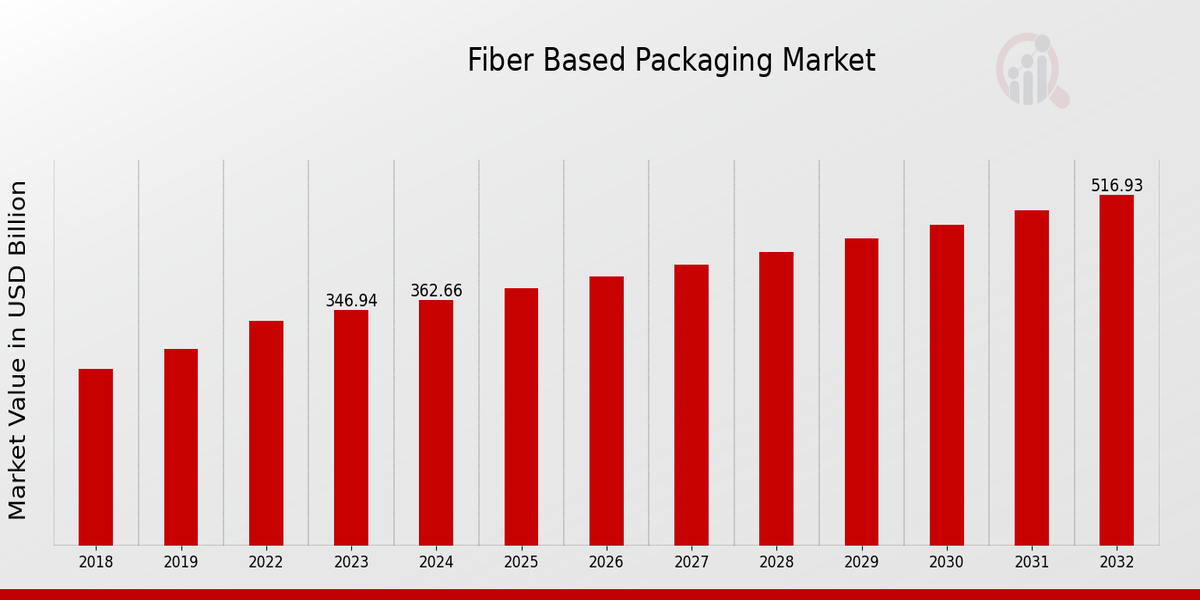 Fiber Based Packaging Market

Market Value in USD Billion

346.94
362.66
516.93

2018
2019
2022
2023
2024
2025
2026
2027
2028
2029
2030
2031
2032