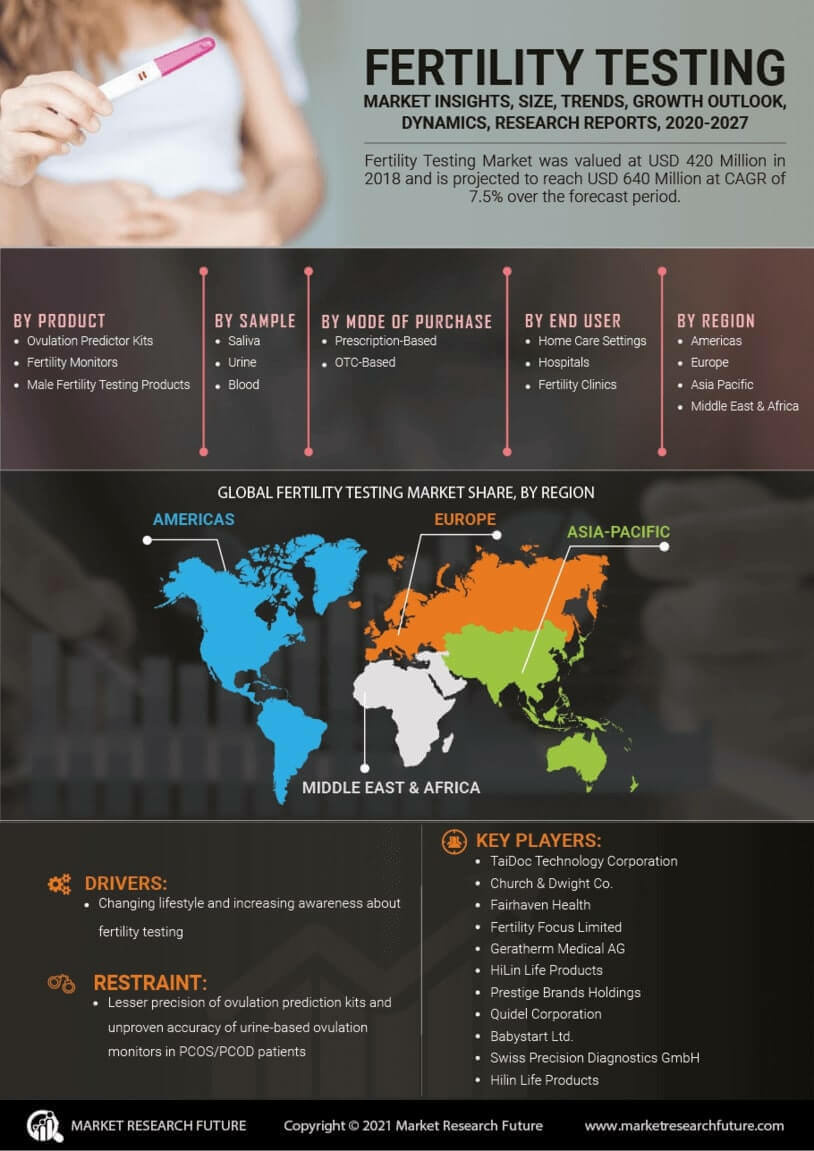 FERTILITY TESTING
MARKET INSIGHTS, SIZE, TRENDS, GROWTH OUTLOOK, DYNAMICS, RESEARCH REPORTS, 2020-2027

Fertility Testing Market was valued at USD 420 Million in 2018 and is projected to reach USD 640 Million at CAGR of 7.5% over the forecast period.

BY PRODUCT
• Ovulation Predictor Kits
• Fertility Monitors
• Male Fertility Testing Products

BY SAMPLE
• Saliva
• Urine
• Blood

BY MODE OF PURCHASE
• Prescription-Based
• OTC-Based

BY END USER
• Home Care Settings
• Hospitals
• Fertility Clinics

BY REGION
• Americas
• Europe
• Asia Pacific
• Middle East & Africa

GLOBAL FERTILITY TESTING MARKET SHARE, BY REGION
AMERICAS
EUROPE
ASIA-PACIFIC
MIDDLE EAST & AFRICA

DRIVERS:
• Changing lifestyle and increasing awareness about fertility testing

RESTRAINT:
• Lesser precision of ovulation prediction kits and unproven accuracy of urine-based ovulation monitors in PCOS/PCOD patients

KEY PLAYERS:
• TaiDoc Technology Corporation
• Church & Dwight Co.
• Fairhaven Health
• Fertility Focus Limited
• Geratherm Medical AG
• HiLin Life Products
• Prestige Brands Holdings
• Quidel Corporation
• Babystart Ltd.
• Swiss Precision Diagnostics GmbH
• Hilin Life Products

MARKET RESEARCH FUTURE
Copyright © 2021 Market Research Future
www.marketresearchfuture.com