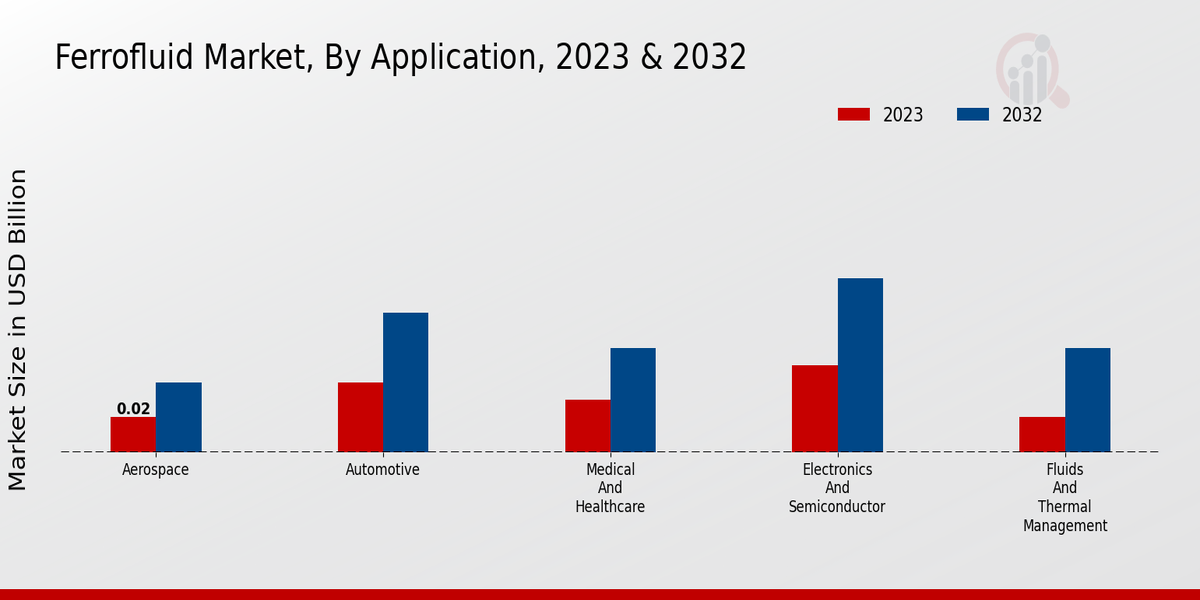 Ferrofluid Market, By Application, 2023 & 2032

2023 2032

Market Size in USD Billion

0.02

Aerospace

Automotive

Medical And Healthcare

Electronics And Semiconductor

Fluids And Thermal Management