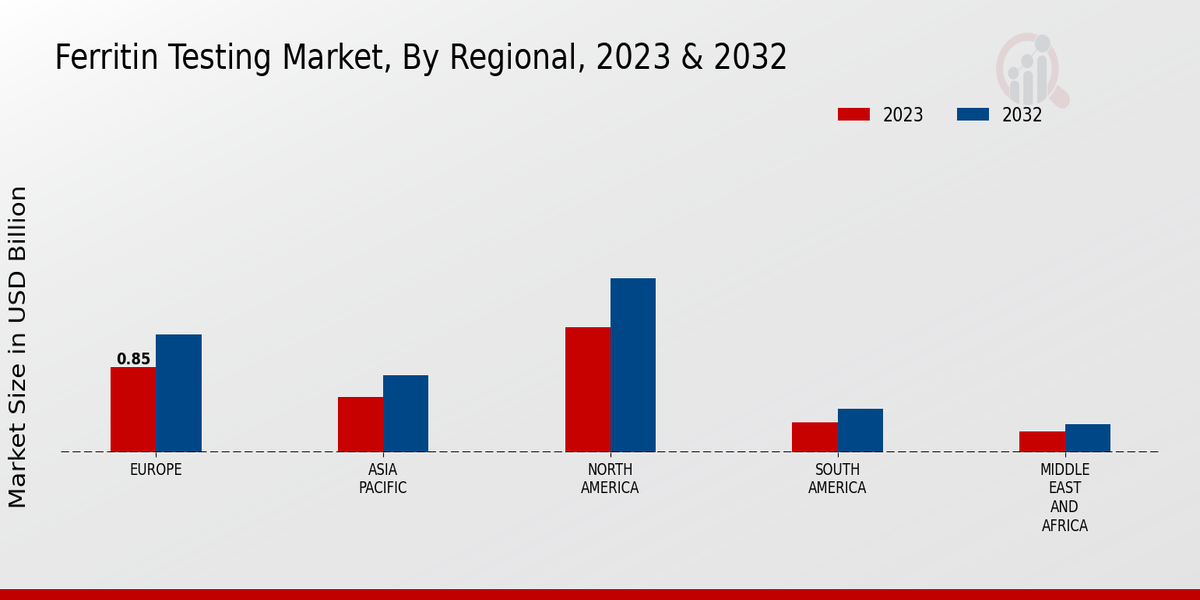 Ferritin Testing Market, By Regional, 2023 & 2032

2023 2032

Market Size in USD Billion

0.85

EUROPE

ASIA PACIFIC

NORTH AMERICA

SOUTH AMERICA

MIDDLE EAST AND AFRICA