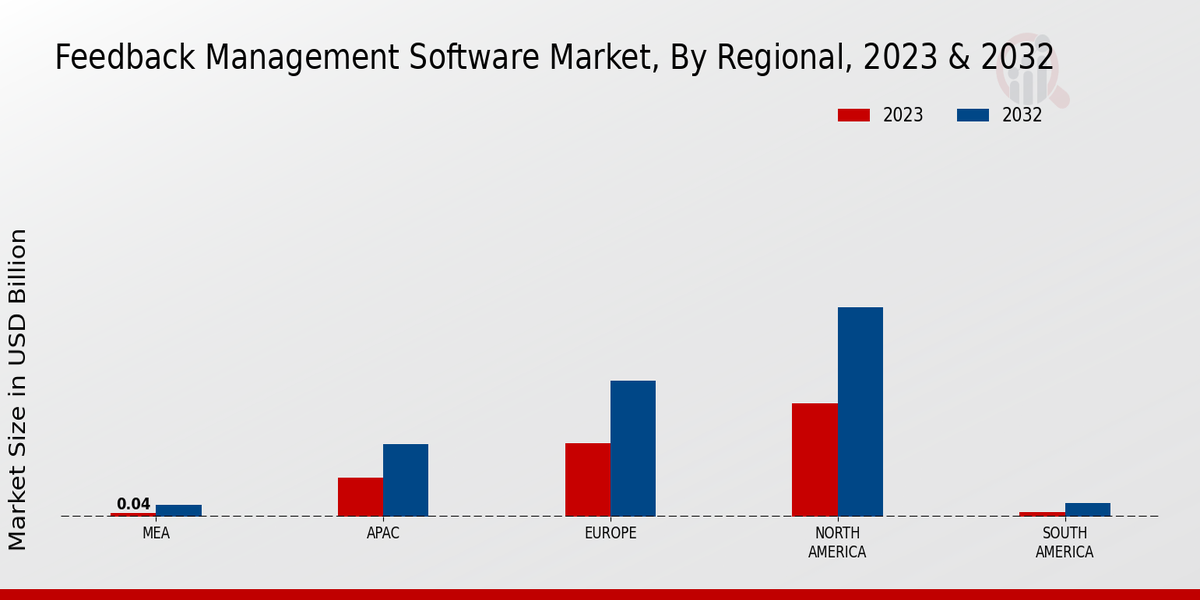 Feedback Management Software Market, By Regional, 2023 & 2032

2023
2032

Market Size in USD Billion

0.04

MEA
APAC
EUROPE
NORTH AMERICA
SOUTH AMERICA